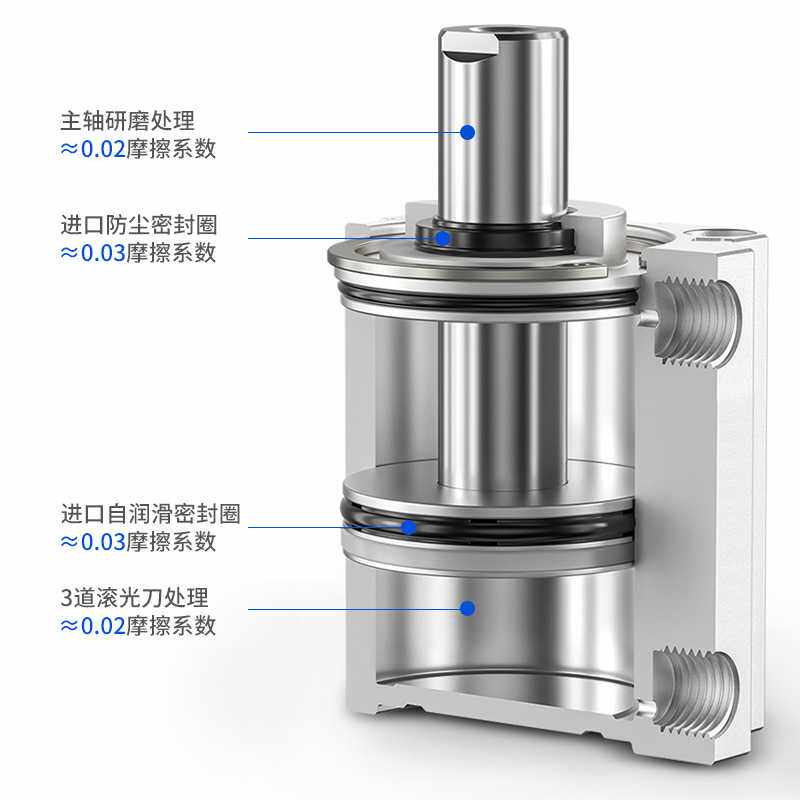 主轴研磨处理
≈0.02摩擦系数

进口防尘密封圈
≈0.03摩擦系数

进口自润滑密封圈
≈0.03摩擦系数

3道滚光刀处理
≈0.02摩擦系数