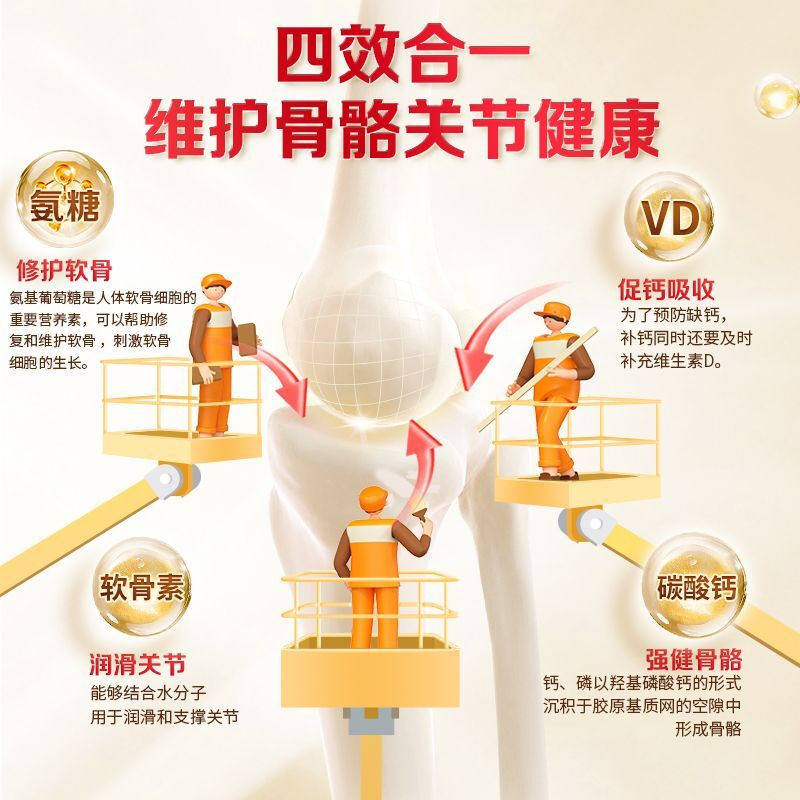 四效合一
维护骨骼关节健康

氨糖
修护软骨
氨基葡萄糖是人体软骨细胞的重要营养素，可以帮助修复和维护软骨，刺激软骨细胞的生长。

VD
促钙吸收
为了预防缺钙，补钙同时还要及时补充维生素D。

软骨素
润滑关节
能够结合水分子用于润滑和支撑关节

碳酸钙
强健骨骼
钙、磷以羟基磷酸钙的形式沉积于胶原基质网的空隙中形成骨骼