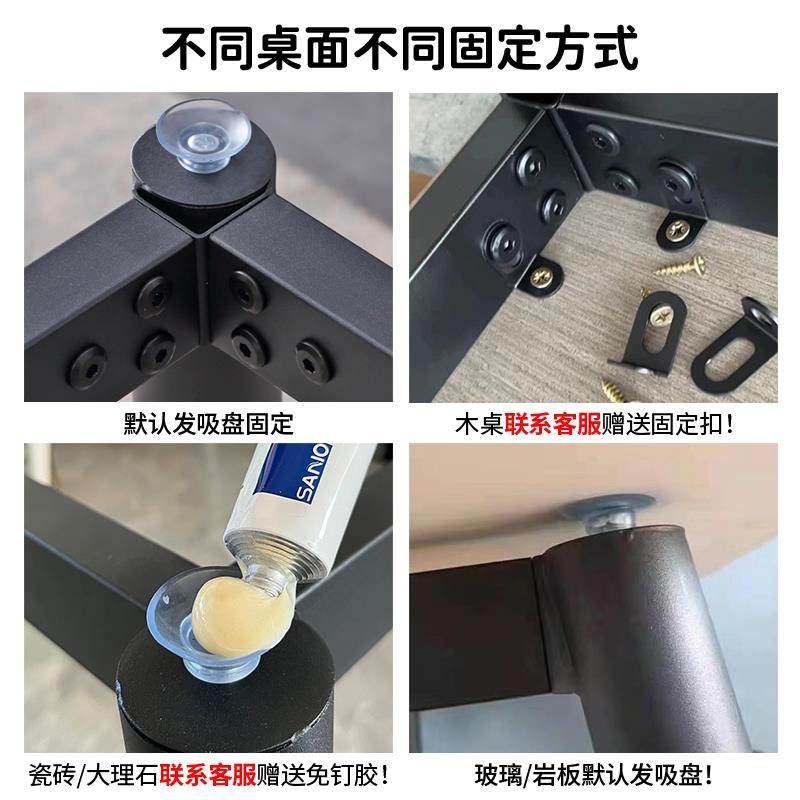 不同桌面不同固定方式

默认发吸盘固定

木桌联系客服赠送固定扣！

SANIO

瓷砖/大理石联系客服赠送免钉胶！

玻璃/岩板默认发吸盘！