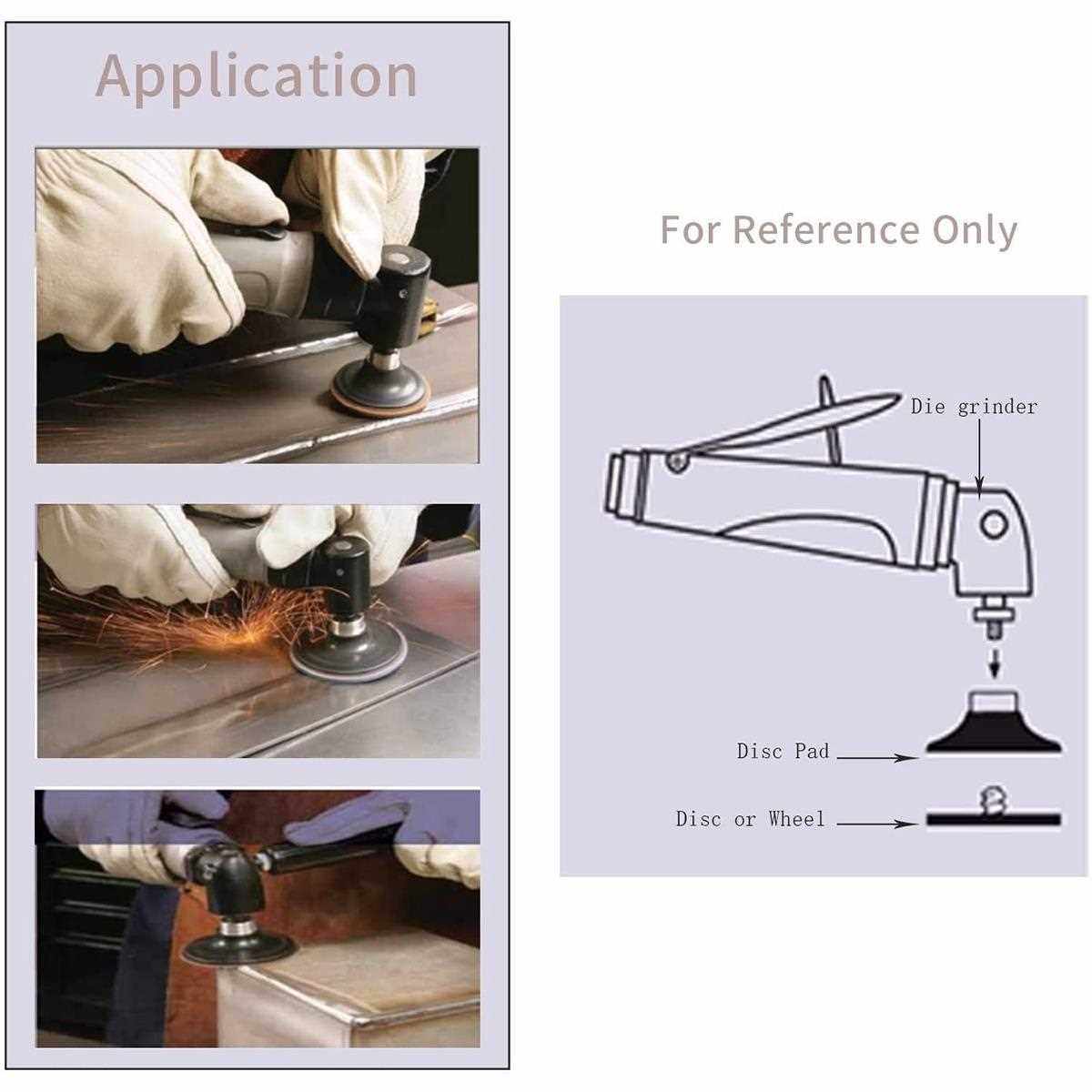 Application

For Reference Only

Die grinder

Disc Pad

Disc or Wheel