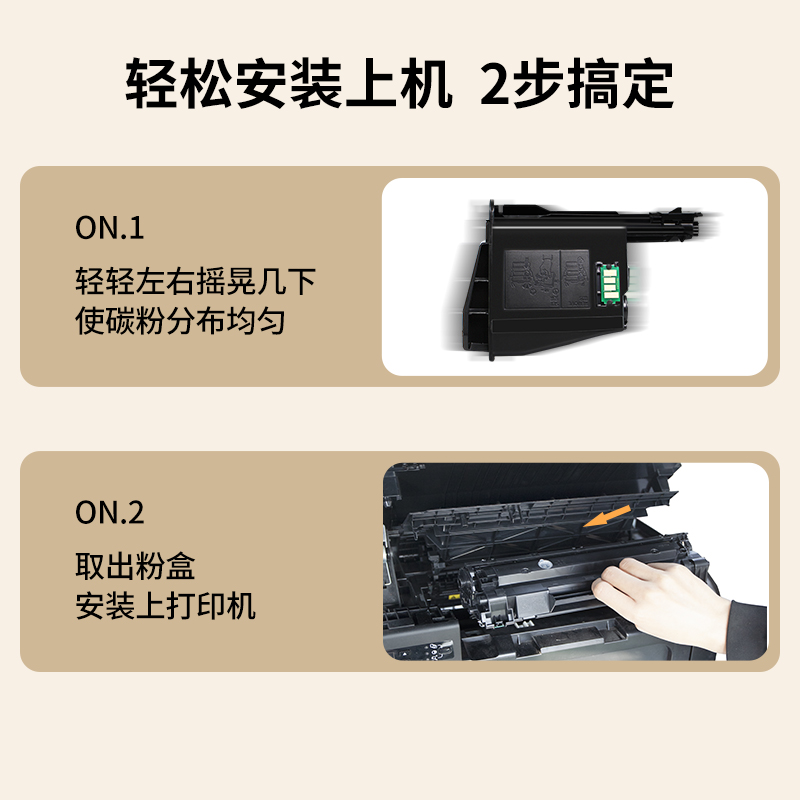 轻松安装上机 2步搞定

ON.1

轻轻左右摇晃几下
使碳粉分布均匀

ON.2

取出粉盒
安装上打印机