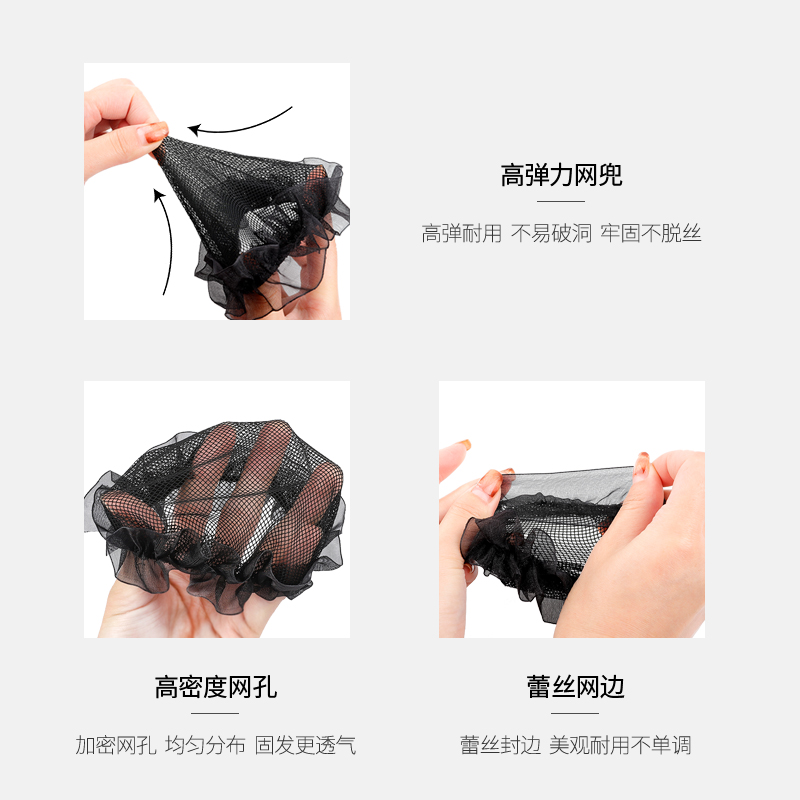 高弹力网兜

高弹耐用 不易破洞 牢固不脱丝

高密度网孔

加密网孔 均匀分布 固发更透气

蕾丝网边

蕾丝封边 美观耐用不单调