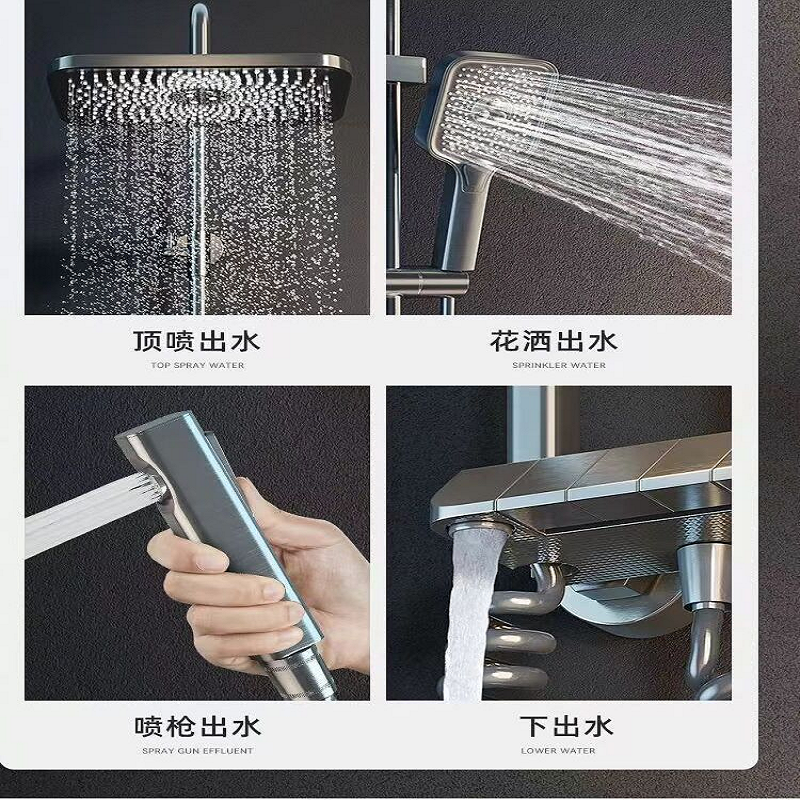 顶喷出水
TOP SPRAY WATER

花洒出水
SPRINKLER WATER

喷枪出水
SPRAY GUN EFFLUENT

下出水
LOWER WATER