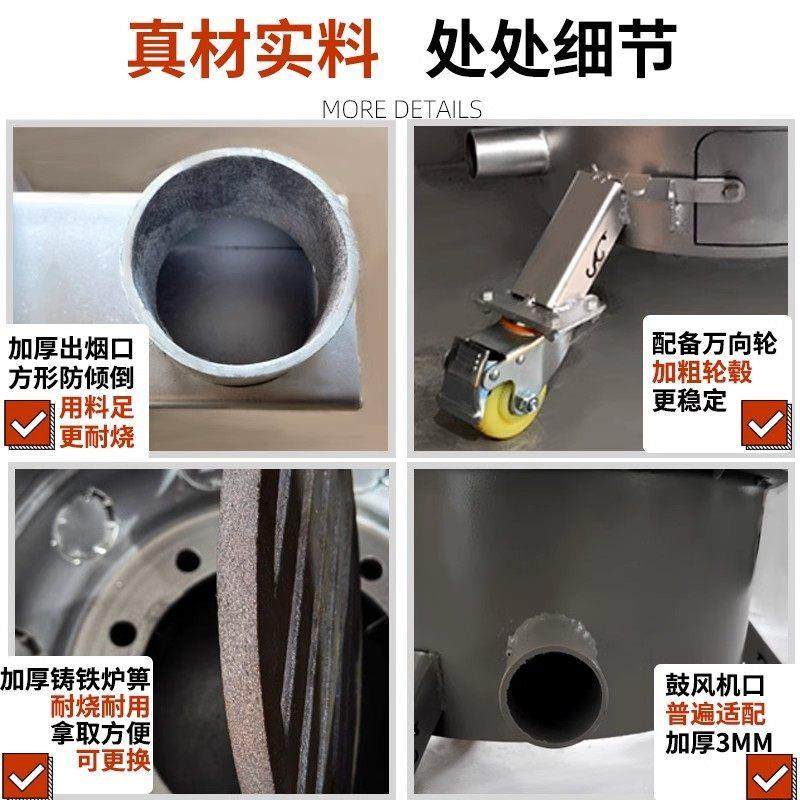 真材实料　处处细节

MORE DETAILS

加厚出烟口
方形防倾倒
用料足
更耐烧

配备万向轮
加粗轮毂
更稳定

加厚铸铁炉箅
耐烧耐用
拿取方便
可更换

鼓风机口
普遍适配
加厚3MM