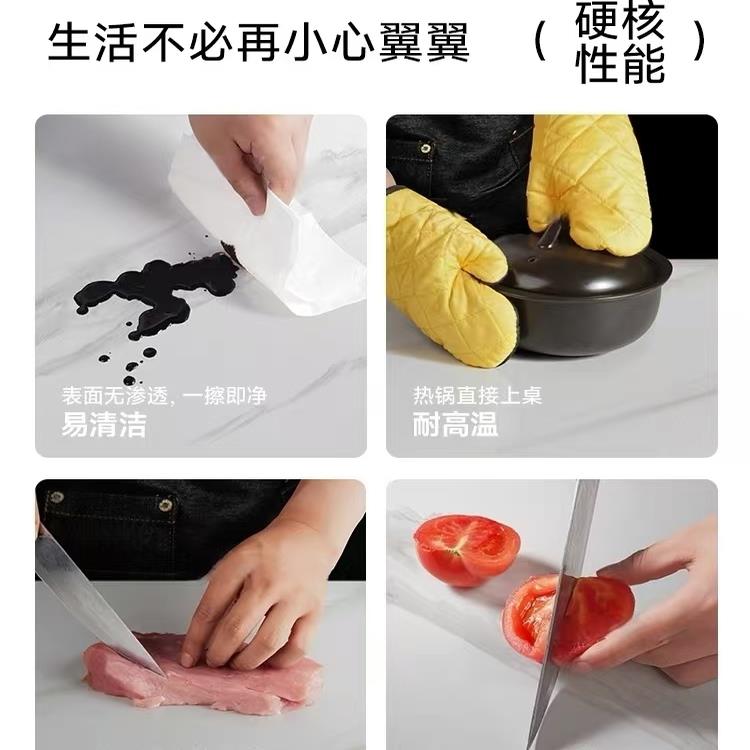 生活不必再小心翼翼 （硬核性能）

表面无渗透，一擦即净
易清洁

热锅直接上桌
耐高温