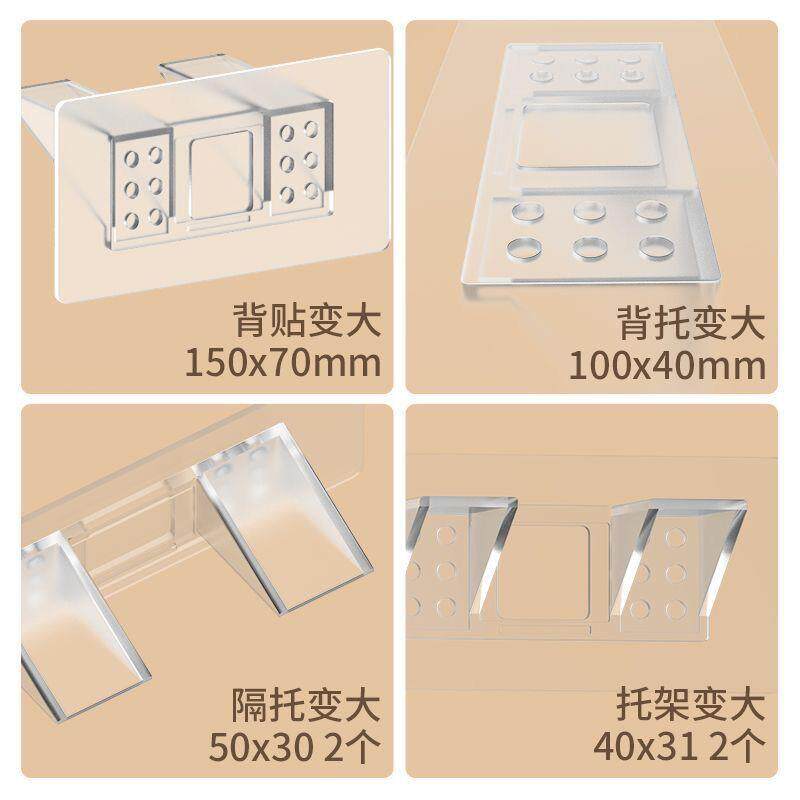 背贴变大
150x70mm

背托变大
100x40mm

隔托变大
50x30 2个

托架变大
40x31 2个