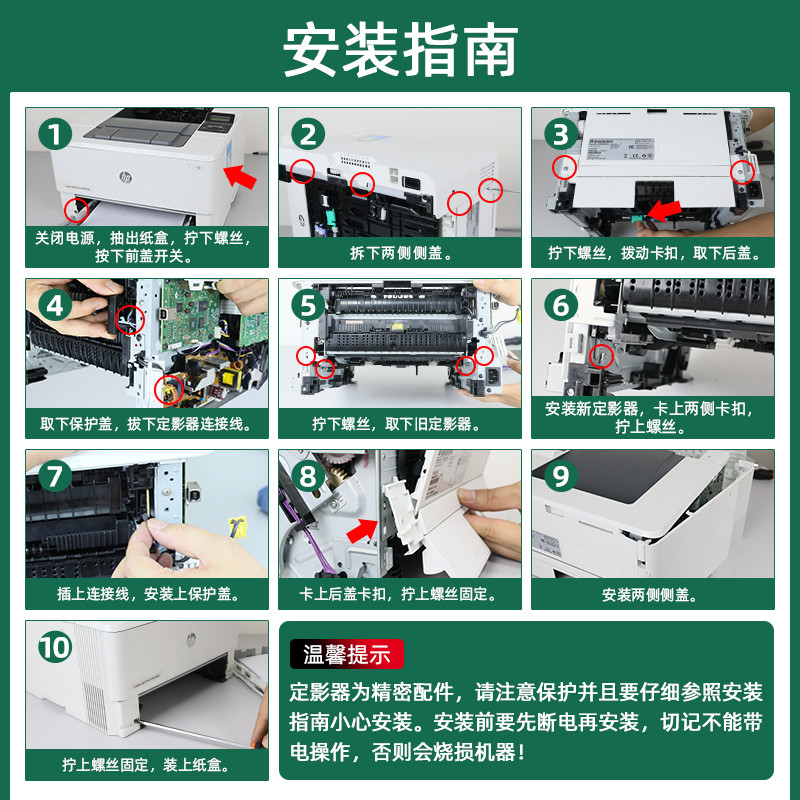 安装指南

1
关闭电源，抽出纸盒，拧下螺丝，按下前盖开关。

2
拆下两侧侧盖。

3
拧下螺丝，拨动卡扣，取下后盖。

4
取下保护盖，拔下定影器连接线。

5
拧下螺丝，取下旧定影器。

6
安装新定影器，卡上两侧卡扣，拧上螺丝。

7
插上连接线，安装上保护盖。

8
卡上后盖卡扣，拧上螺丝固定。

9
安装两侧侧盖。

10
拧上螺丝固定，装上纸盒。

温馨提示
定影器为精密配件，请注意保护并且要仔细参照安装指南小心安装。安装前要先断电再安装，切记不能带电操作，否则会烧损机器！