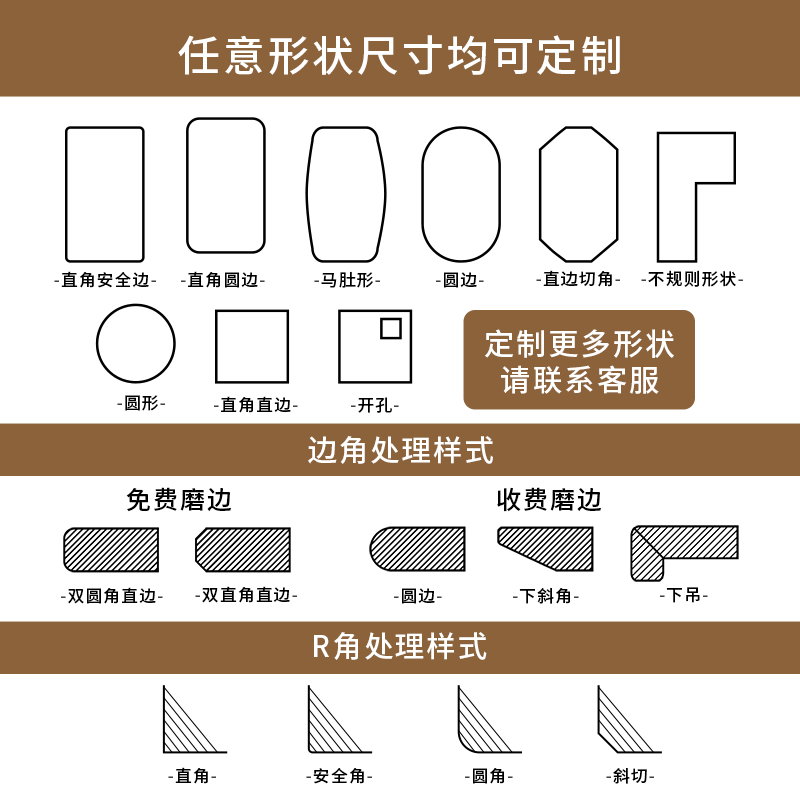 任意形状尺寸均可定制

-直角安全边- -直角圆边- -马肚形- -圆边- -直边切角- -不规则形状-

-圆形- -直角直边- -开孔-

定制更多形状
请联系客服

边角处理样式

免费磨边

-双圆角直边- -双直角直边-

收费磨边

-圆边- -下斜角- -下吊-

R角处理样式

-直角- -安全角- -圆角- -斜切-