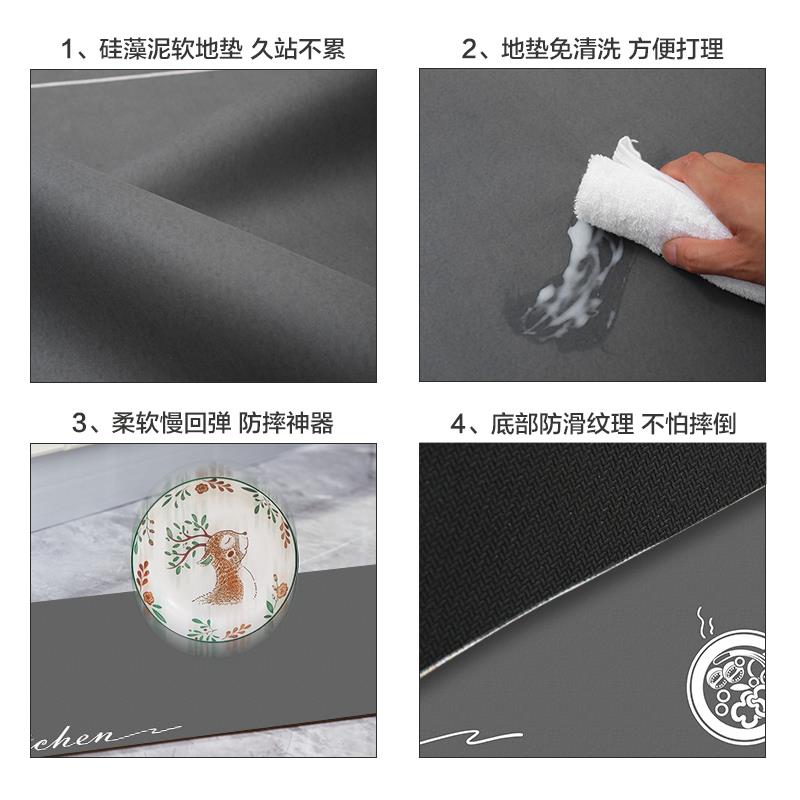 1、硅藻泥软地垫 久站不累

2、地垫免清洗 方便打理

3、柔软慢回弹 防摔神器

4、底部防滑纹理 不怕摔倒

chen