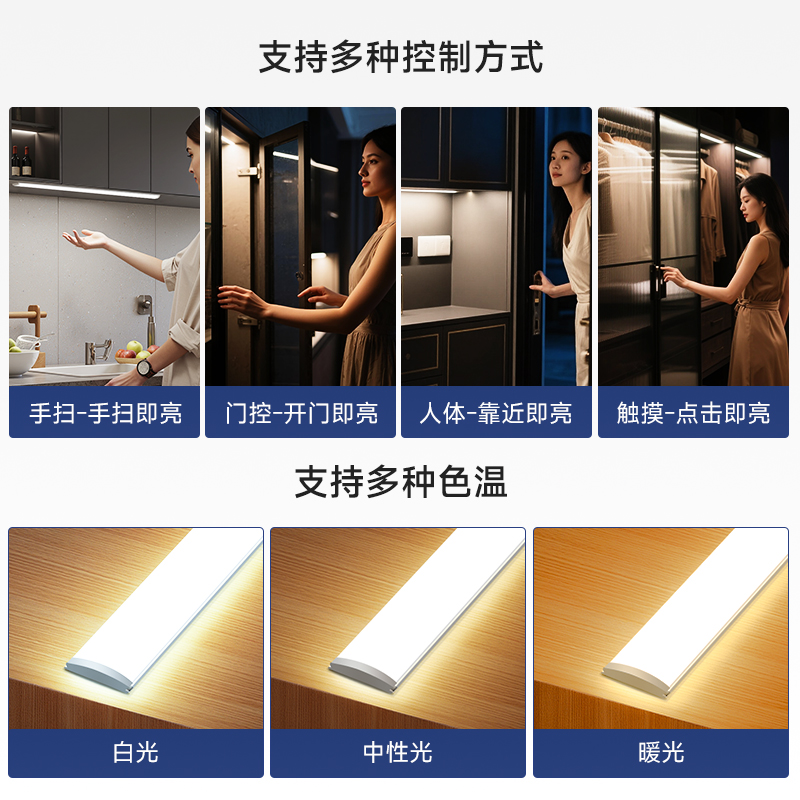 支持多种控制方式

手扫-手扫即亮

门控-开门即亮

人体-靠近即亮

触摸-点击即亮

支持多种色温

白光

中性光

暖光