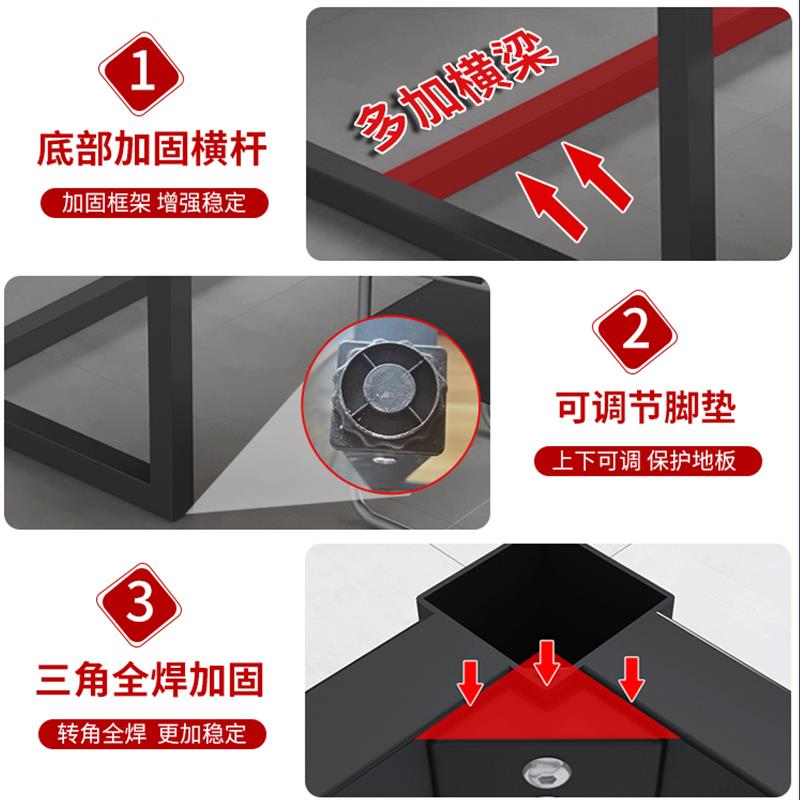 1

底部加固横杆

加固框架 增强稳定

多加横梁

2

可调节脚垫

上下可调 保护地板

3

三角全焊加固

转角全焊 更加稳定