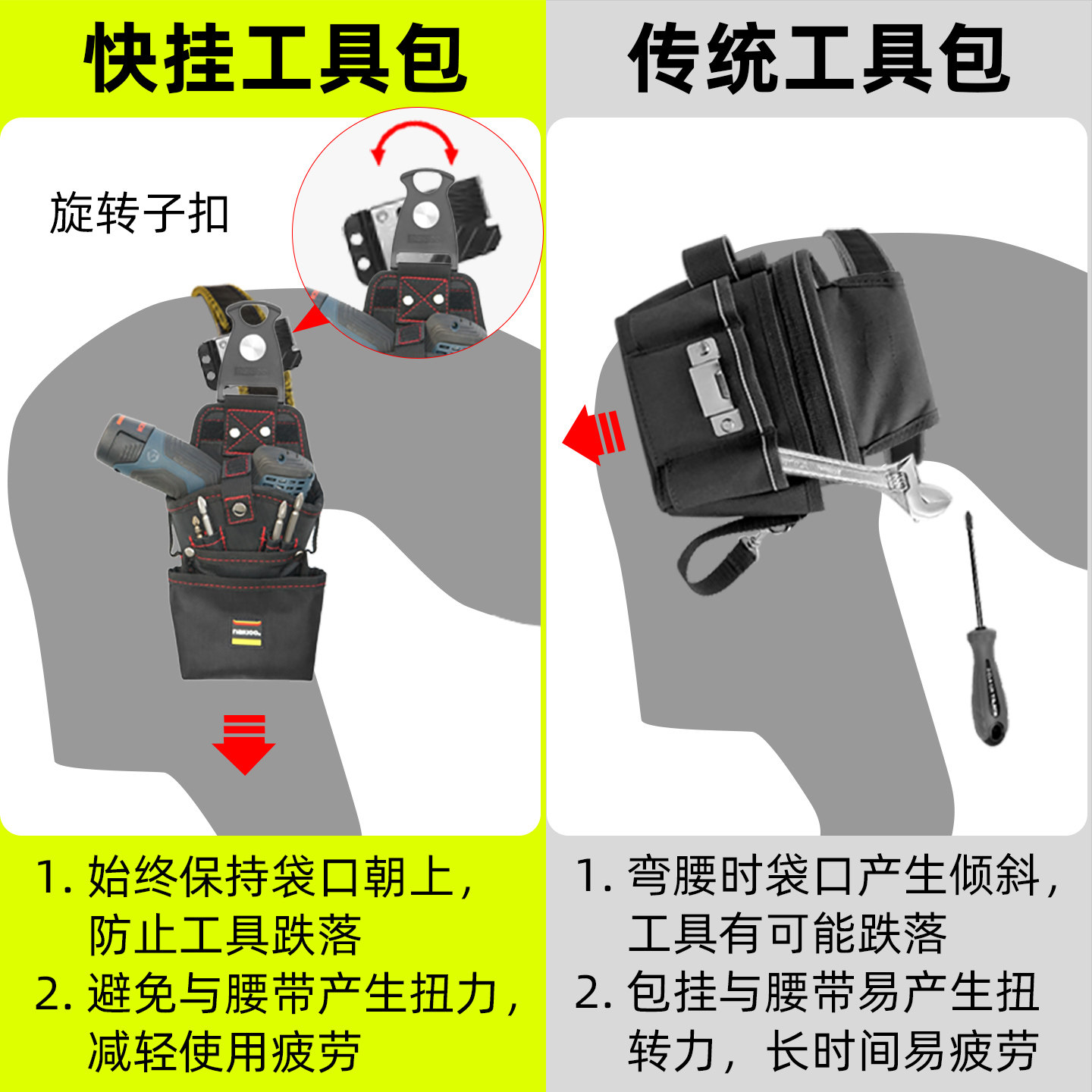 快挂工具包

旋转子扣

1. 始终保持袋口朝上，防止工具跌落
2. 避免与腰带产生扭力，减轻使用疲劳

传统工具包

1. 弯腰时袋口产生倾斜，工具有可能跌落
2. 包挂与腰带易产生扭转力，长时间易疲劳