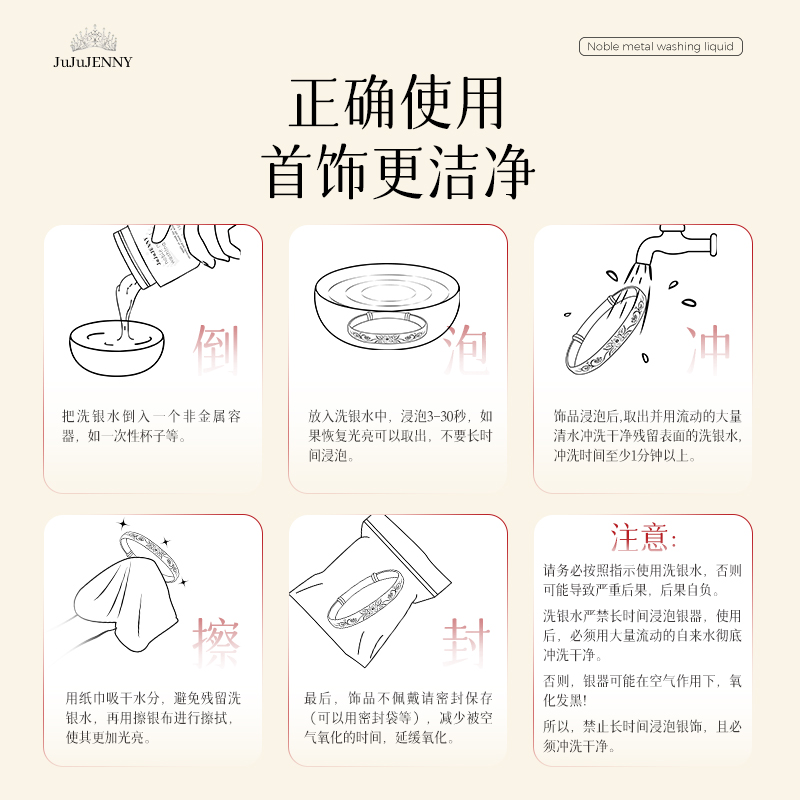 JuJuJENNY

Noble metal washing liquid

正确使用
首饰更洁净

倒

把洗银水倒入一个非金属容器，如一次性杯子等。

泡

放入洗银水中，浸泡3-30秒，如果恢复光亮可以取出，不要长时间浸泡。

冲

饰品浸泡后,取出并用流动的大量清水冲洗干净残留表面的洗银水,冲洗时间至少1分钟以上。

擦

用纸巾吸干水分，避免残留洗银水，再用擦银布进行擦拭，使其更加光亮。

封

最后，饰品不佩戴请密封保存（可以用密封袋等），减少被空气氧化的时间，延缓氧化。

注意:

请务必按照指示使用洗银水，否则可能导致严重后果，后果自负。

洗银水严禁长时间浸泡银器，使用后，必须用大量流动的自来水彻底冲洗干净。

否则，银器可能在空气作用下，氧化发黑!

所以，禁止长时间浸泡银饰，且必须冲洗干净。