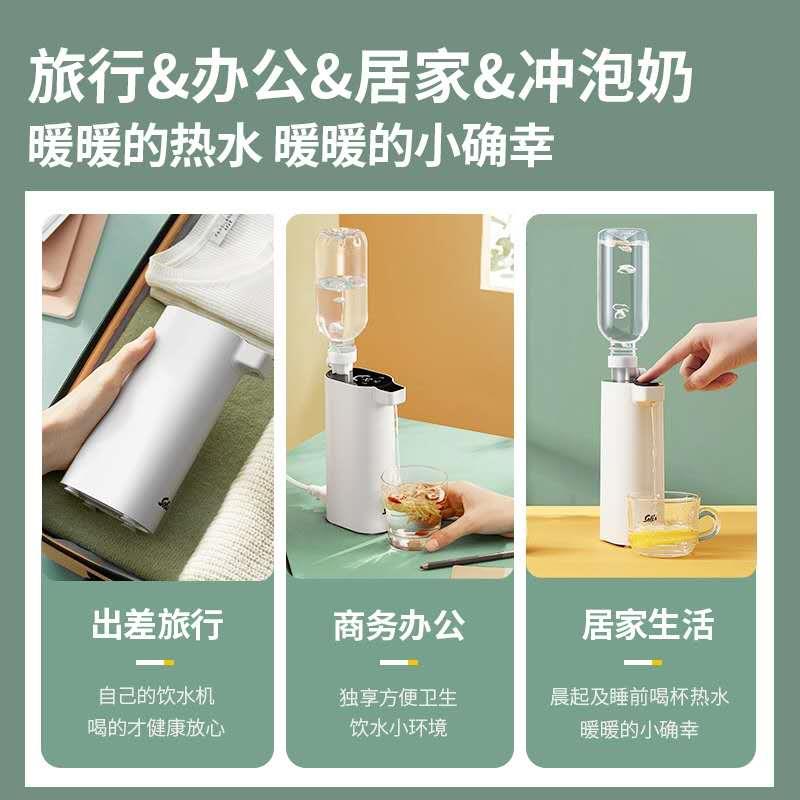 旅行&办公&居家&冲泡奶
暖暖的热水 暖暖的小确幸

出差旅行
自己的饮水机
喝的才健康放心

商务办公
独享方便卫生
饮水小环境

居家生活
晨起及睡前喝杯热水
暖暖的小确幸