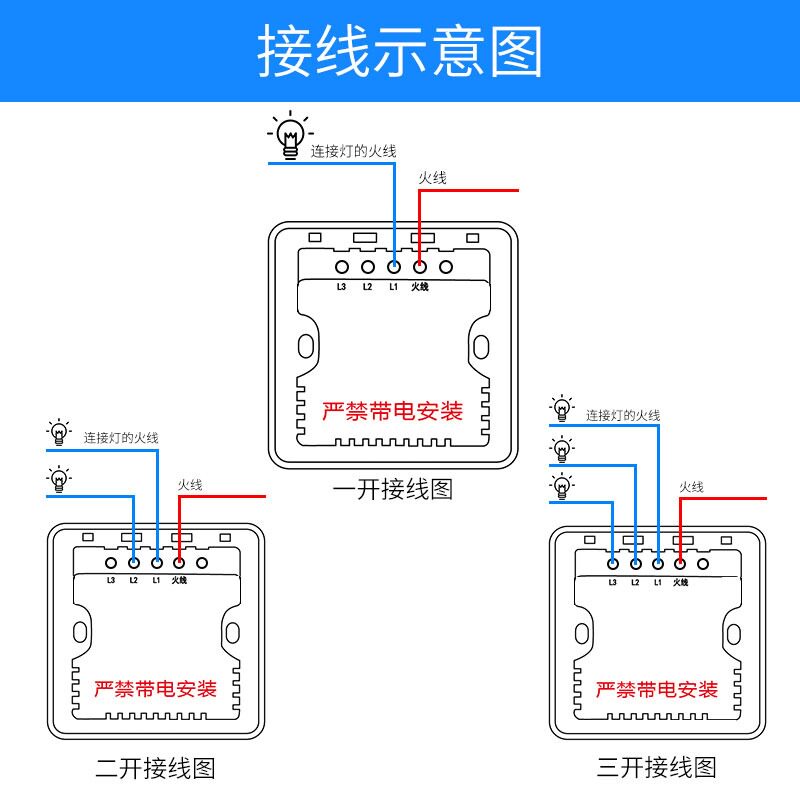 接线示意图

连接灯的火线

火线

L3 L2 L1 火线

严禁带电安装

一开接线图

连接灯的火线

火线

L3 L2 L1 火线

严禁带电安装

二开接线图

连接灯的火线

火线

L3 L2 L1 火线

严禁带电安装

三开接线图