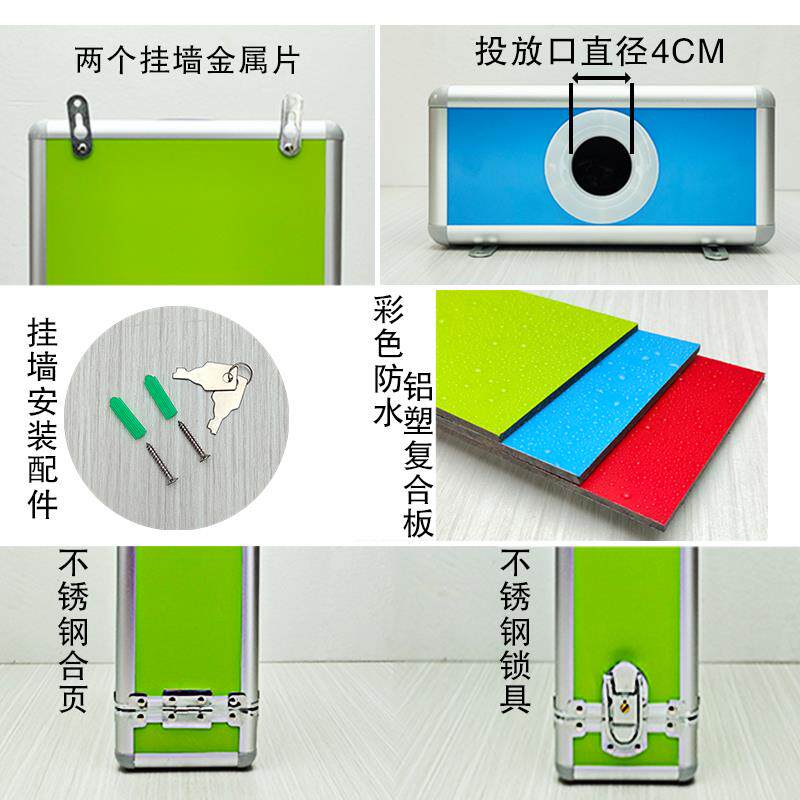 两个挂墙金属片

投放口直径4CM

挂墙安装配件

彩色防水铝塑复合板

不锈钢合页

不锈钢锁具