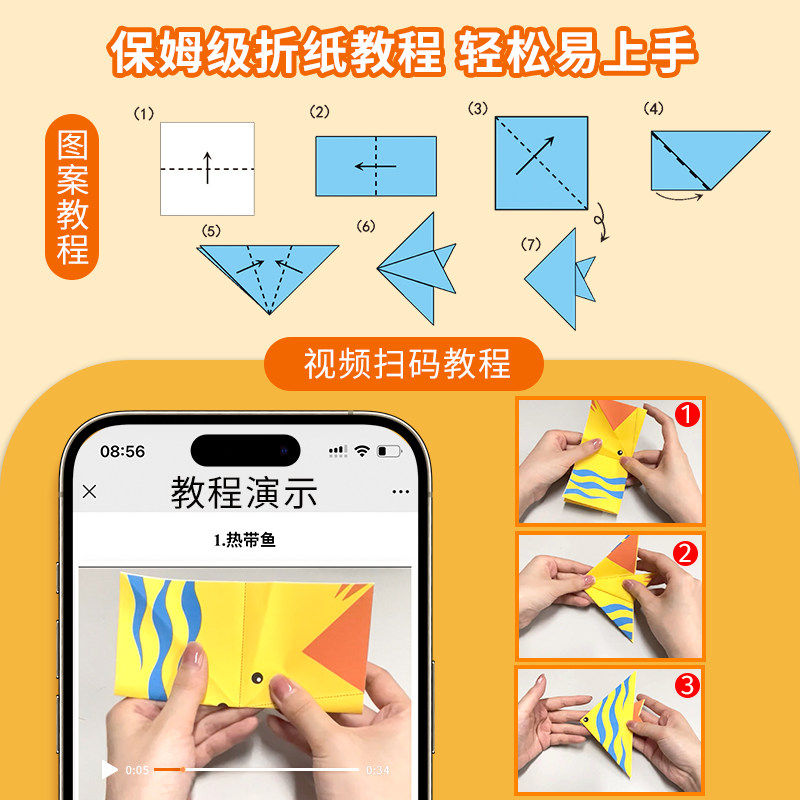 保姆级折纸教程 轻松易上手

图案教程

(1)

(2)

(3)

(4)

(5)

(6)

(7)

视频扫码教程

08:56

教程演示

1.热带鱼

0:05

0:34

1

2

3