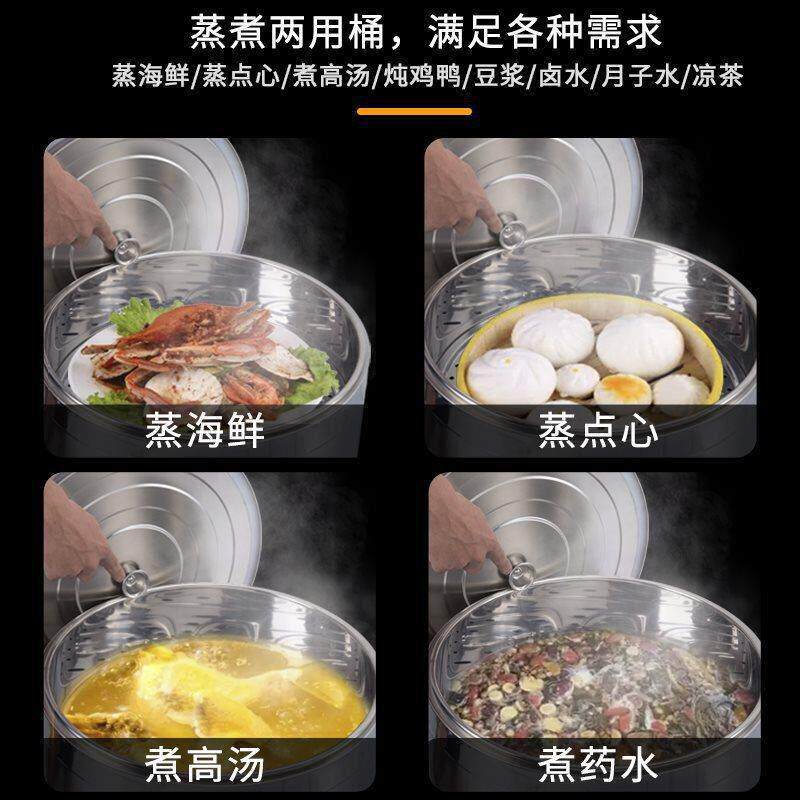 蒸煮两用桶，满足各种需求

蒸海鲜/蒸点心/煮高汤/炖鸡鸭/豆浆/卤水/月子水/凉茶

蒸海鲜

蒸点心

煮高汤

煮药水