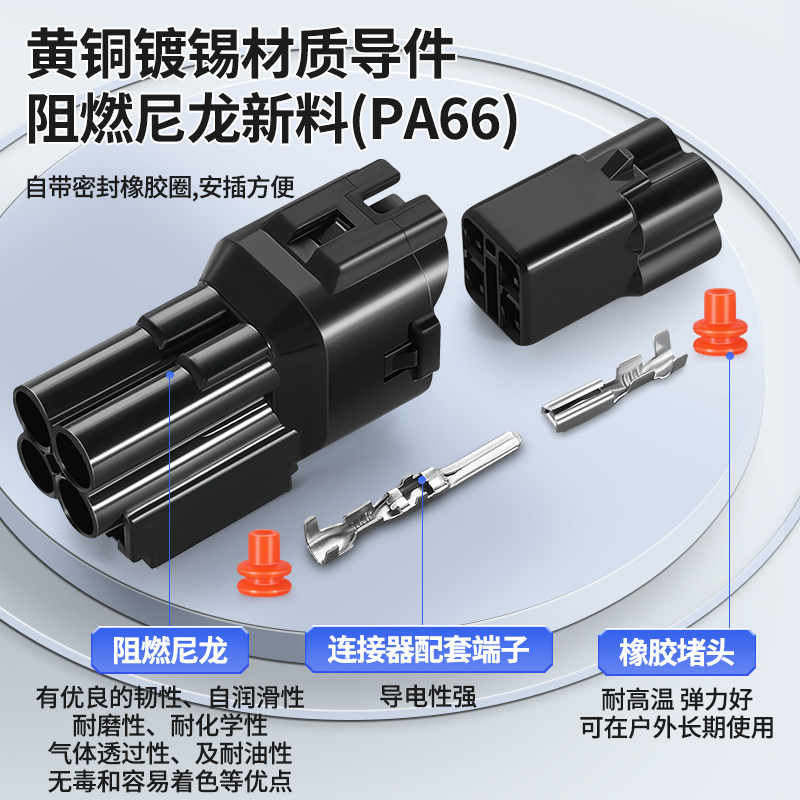 黄铜镀锡材质导件
阻燃尼龙新料(PA66)

自带密封橡胶圈,安插方便

阻燃尼龙

有优良的韧性、自润滑性
耐磨性、耐化学性
气体透过性、及耐油性
无毒和容易着色等优点

连接器配套端子

导电性强

橡胶堵头

耐高温 弹力好
可在户外长期使用