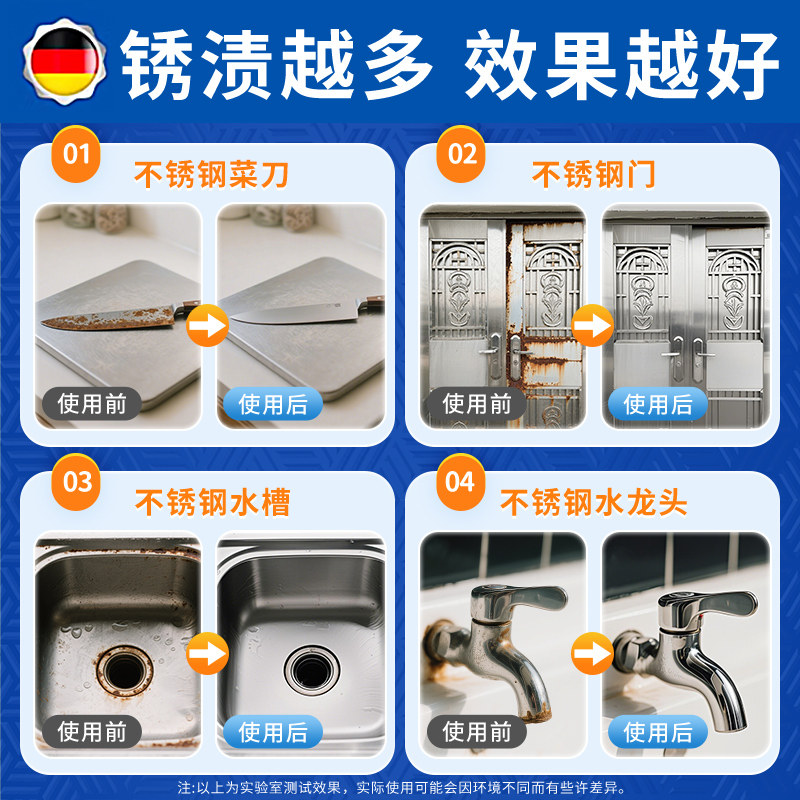 锈渍越多 效果越好

01
不锈钢菜刀
使用前
使用后

02
不锈钢门
使用前
使用后

03
不锈钢水槽
使用前
使用后

04
不锈钢水龙头
使用前
使用后

注:以上为实验室测试效果，实际使用可能会因环境不同而有些许差异。