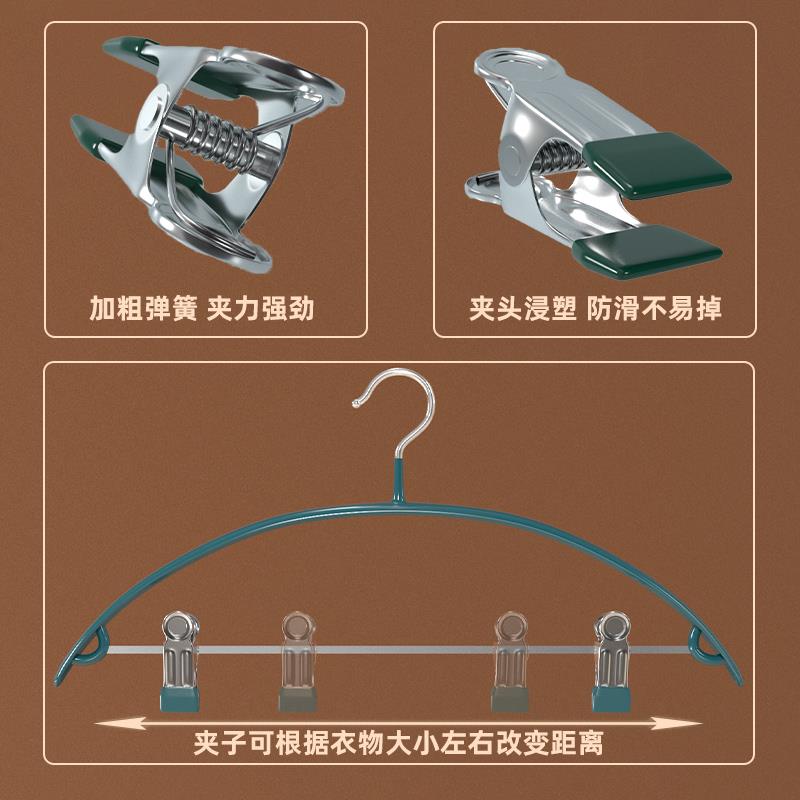 加粗弹簧 夹力强劲

夹头浸塑 防滑不易掉

夹子可根据衣物大小左右改变距离