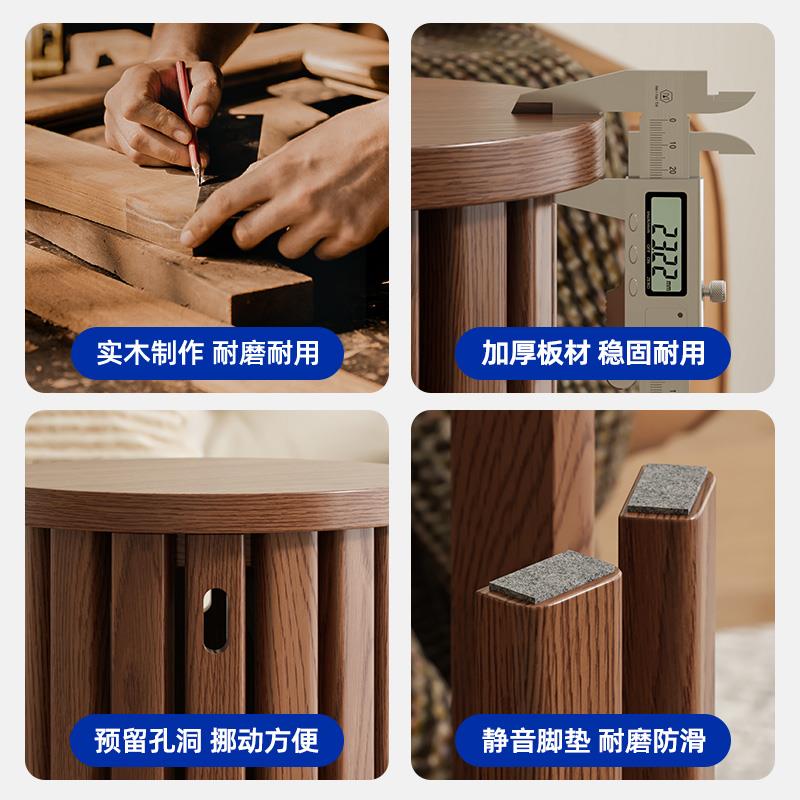 实木制作 耐磨耐用

0 10 20
23.22 mm

加厚板材 稳固耐用

预留孔洞 挪动方便

静音脚垫 耐磨防滑