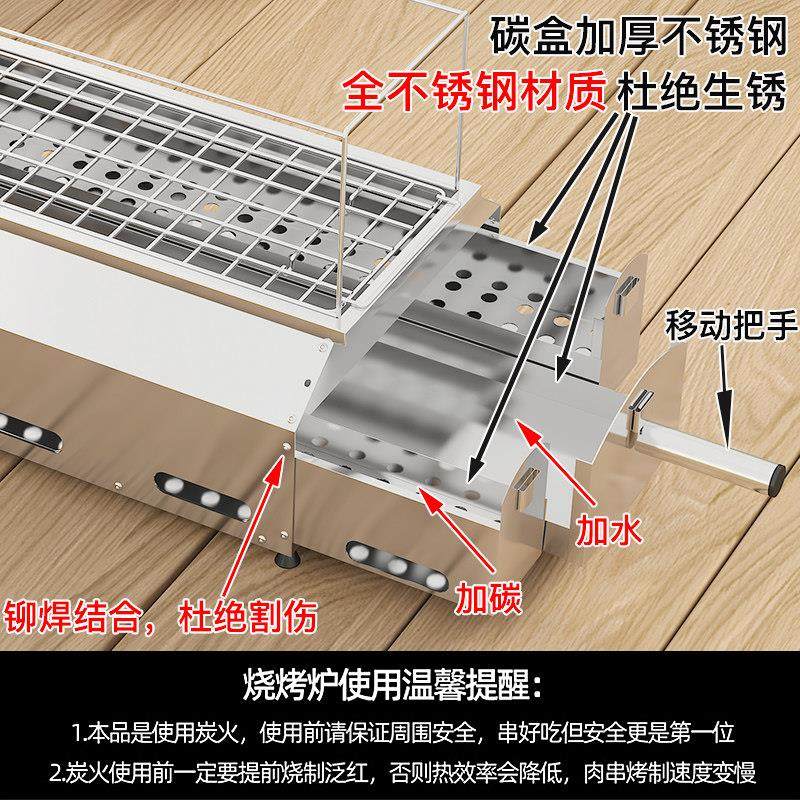 碳盒加厚不锈钢

全不锈钢材质 杜绝生锈

移动把手

加水

加碳

铆焊结合，杜绝割伤

烧烤炉使用温馨提醒：

1.本品是使用炭火，使用前请保证周围安全，串好吃但安全更是第一位

2.炭火使用前一定要提前烧制泛红，否则热效率会降低，肉串烤制速度变慢