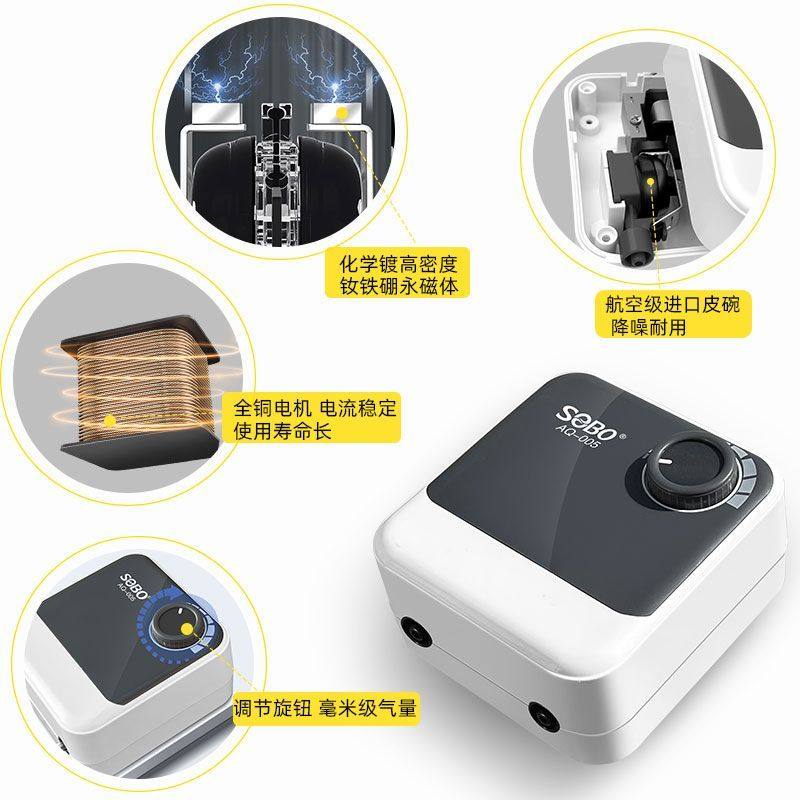 化学镀高密度
钕铁硼永磁体

航空级进口皮碗
降噪耐用

全铜电机 电流稳定
使用寿命长

SOBO®
AQ-005

SOBO
AQ-005

调节旋钮 毫米级气量