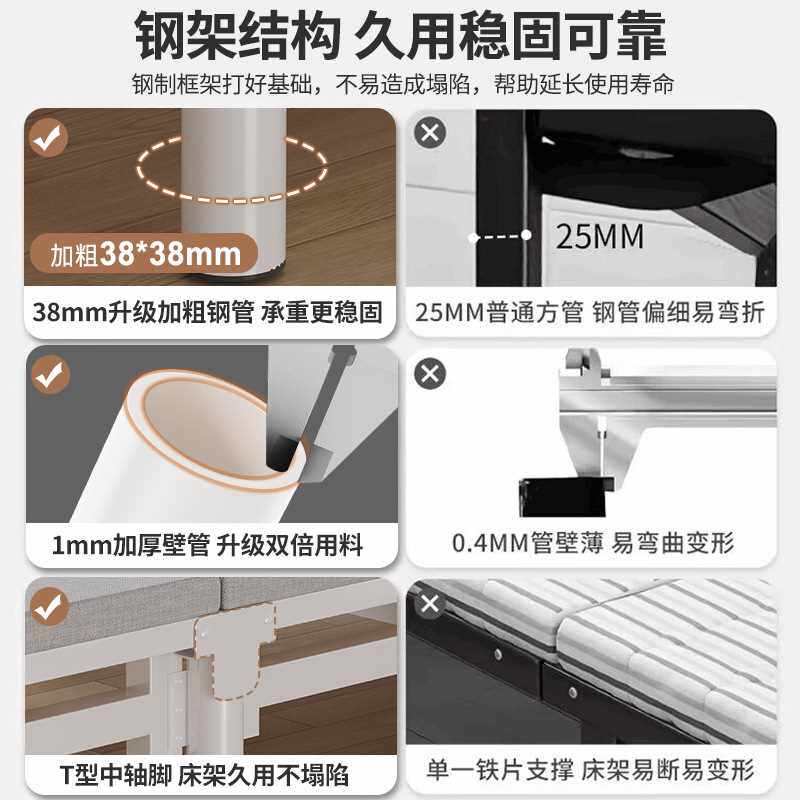 钢架结构 久用稳固可靠

钢制框架打好基础，不易造成塌陷，帮助延长使用寿命

加粗38*38mm

38mm升级加粗钢管 承重更稳固

25MM

25MM普通方管 钢管偏细易弯折

1mm加厚壁管 升级双倍用料

0.4MM管壁薄 易弯曲变形

T型中轴脚 床架久用不塌陷

单一铁片支撑 床架易断易变形