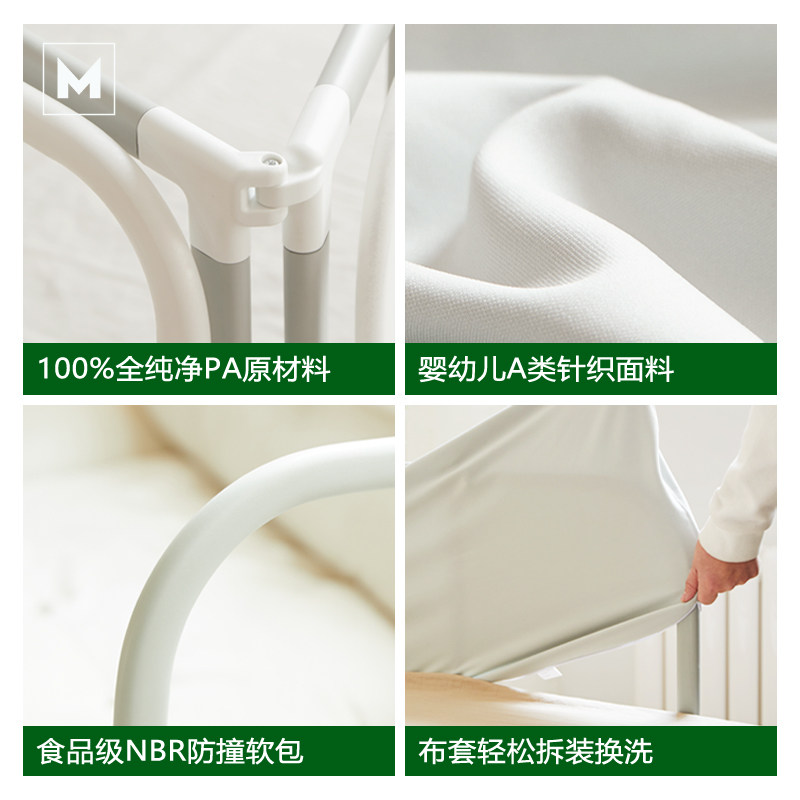 M

100%全纯净PA原材料

婴幼儿A类针织面料

食品级NBR防撞软包

布套轻松拆装换洗