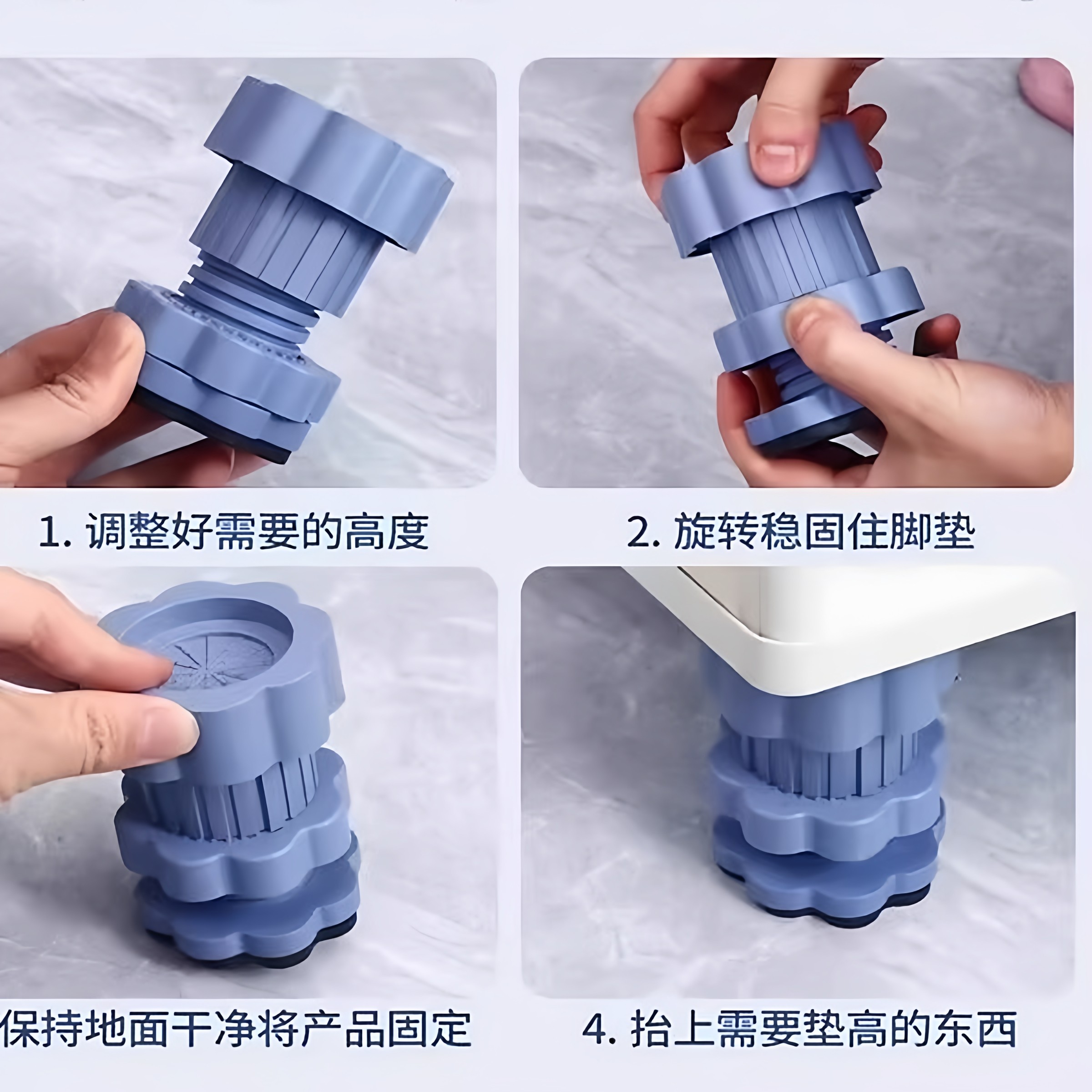 1. 调整好需要的高度

2. 旋转稳固住脚垫

保持地面干净将产品固定

4. 抬上需要垫高的东西