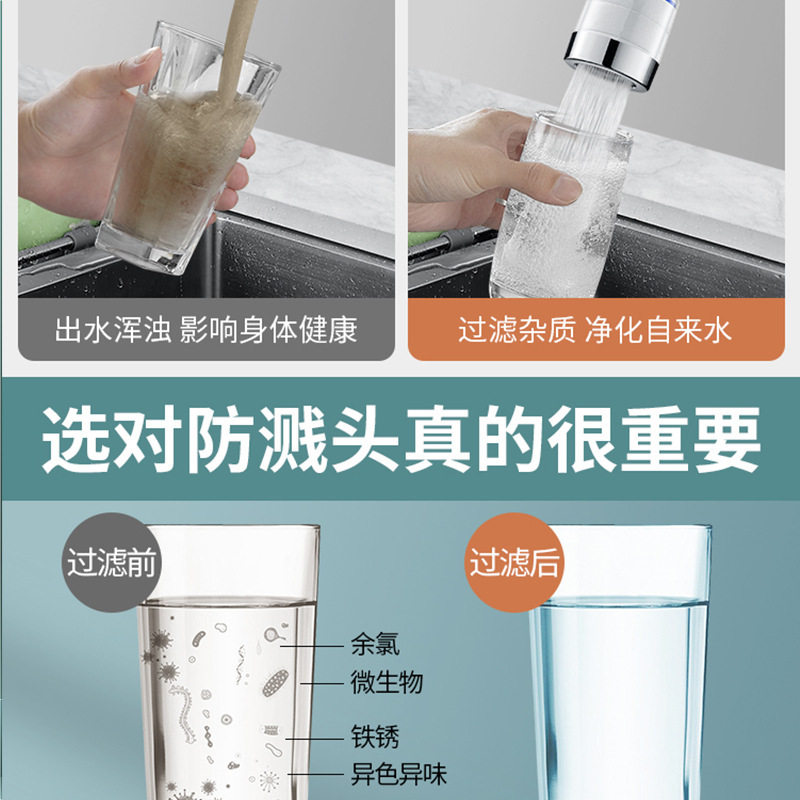 出水浑浊 影响身体健康

过滤杂质 净化自来水

选对防溅头真的很重要

过滤前

余氯

微生物

铁锈

异色异味

过滤后