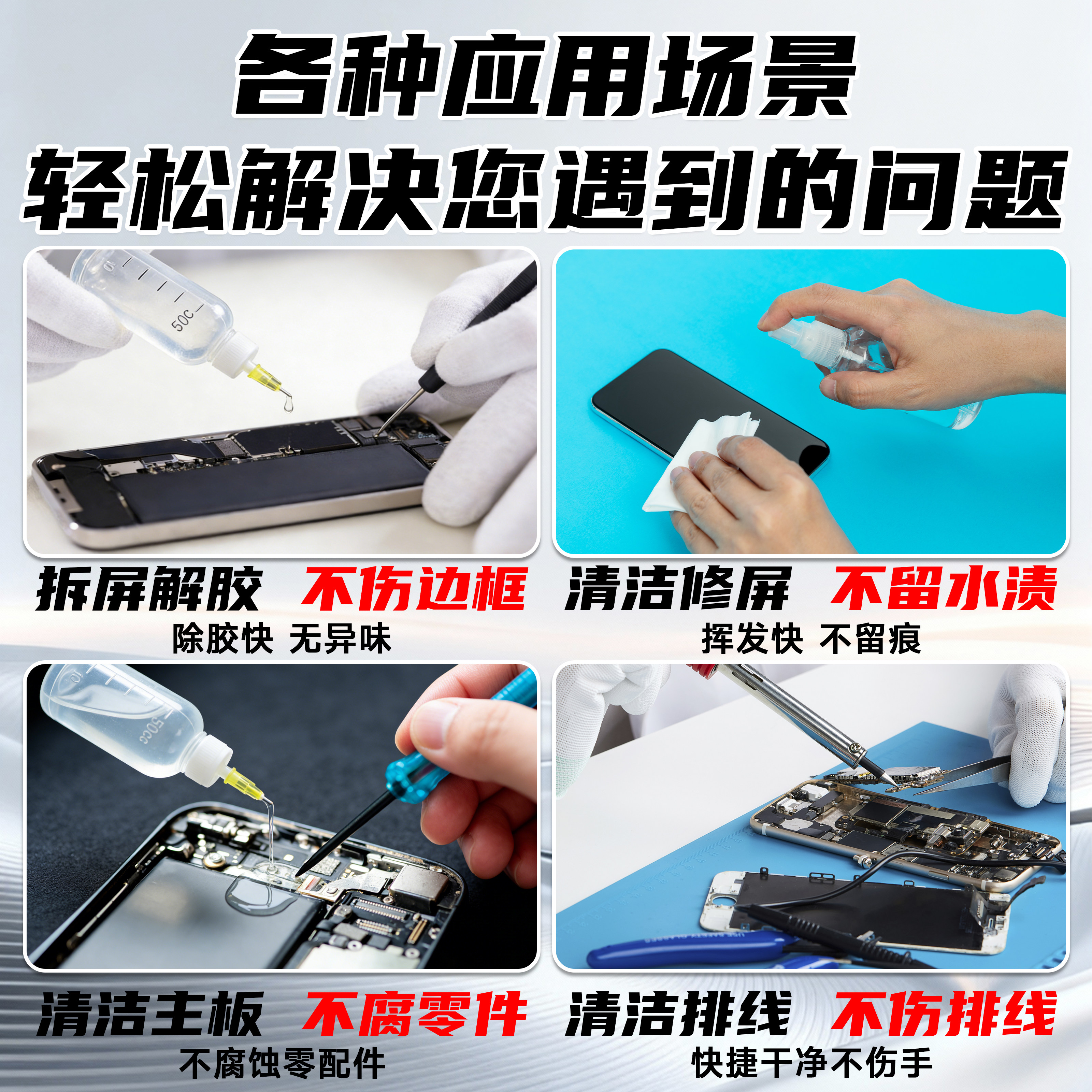 各种应用场景
轻松解决您遇到的问题

50C

拆屏解胶 不伤边框
除胶快 无异味

清洁修屏 不留水渍
挥发快 不留痕

50cc

清洁主板 不腐零件
不腐蚀零配件

清洁排线 不伤排线
快捷干净不伤手