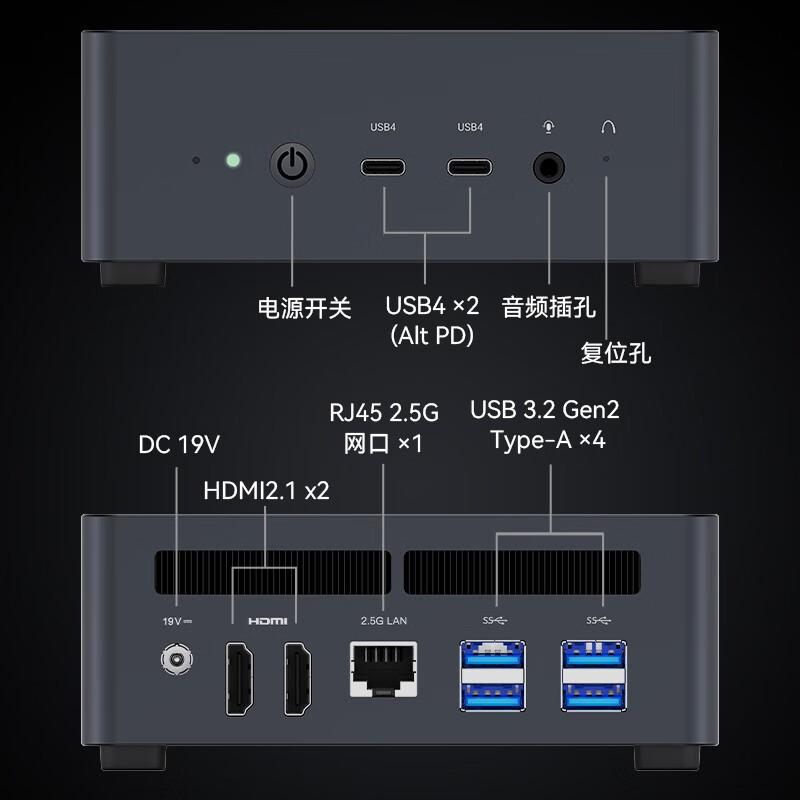 USB4 USB4

电源开关
USB4 ×2
(Alt PD)
音频插孔
复位孔

DC 19V
HDMI2.1 x2
RJ45 2.5G
网口 ×1
USB 3.2 Gen2
Type-A ×4

19V
HDMI
2.5G LAN
SS
SS