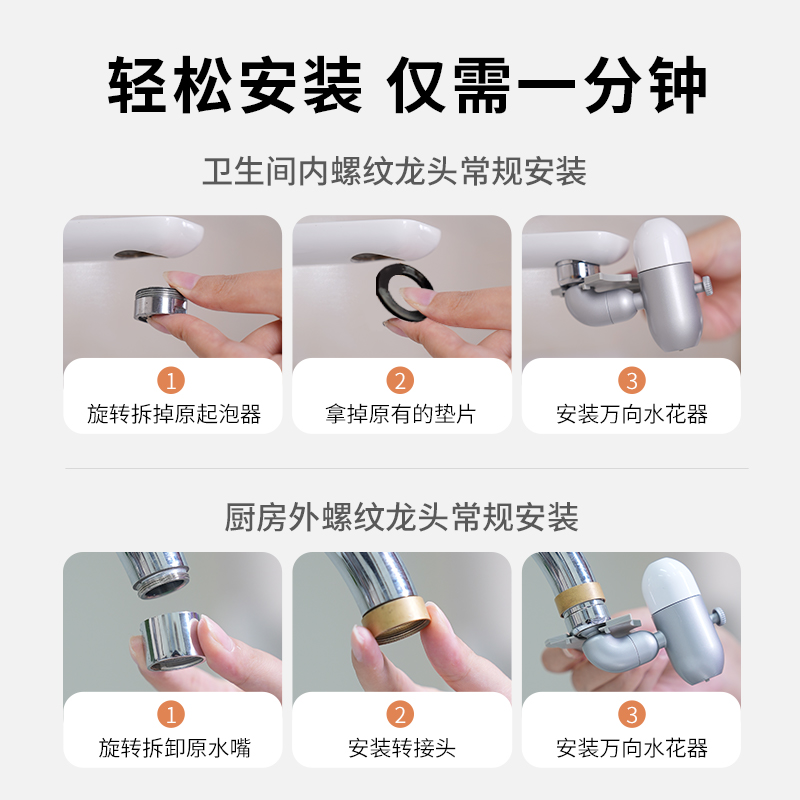 轻松安装 仅需一分钟

卫生间内螺纹龙头常规安装

1
旋转拆掉原起泡器

2
拿掉原有的垫片

3
安装万向水花器

厨房外螺纹龙头常规安装

1
旋转拆卸原水嘴

2
安装转接头

3
安装万向水花器