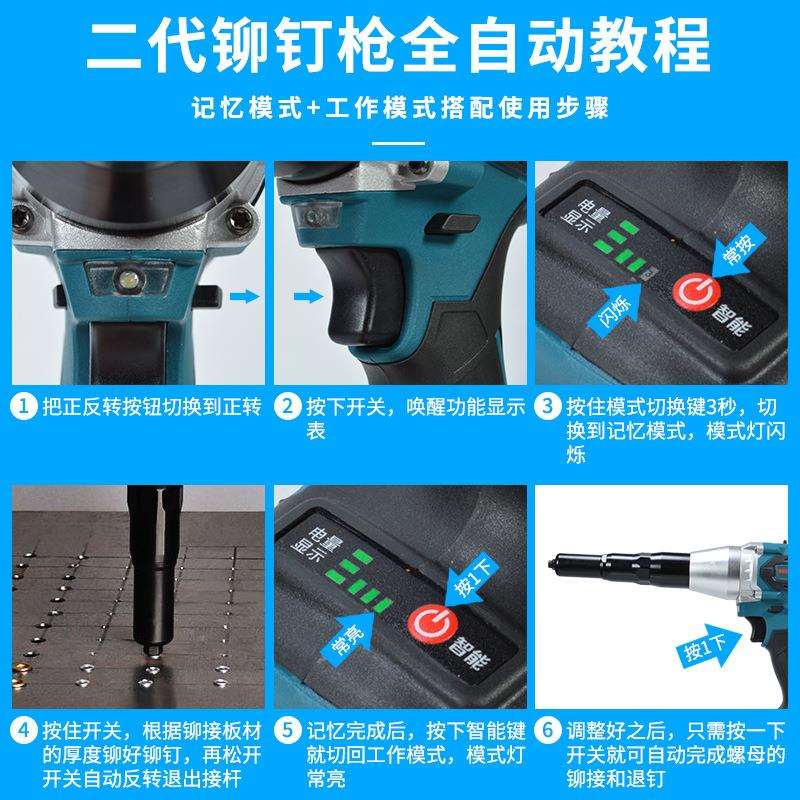 二代铆钉枪全自动教程

记忆模式+工作模式搭配使用步骤

电量显示

常按

闪烁

智能

1 把正反转按钮切换到正转

2 按下开关，唤醒功能显示表

3 按住模式切换键3秒，切换到记忆模式，模式灯闪烁

电量显示

按1下

常亮

智能

按1下

4 按住开关，根据铆接板材的厚度铆好铆钉，再松开开关自动反转退出接杆

5 记忆完成后，按下智能键就切回工作模式，模式灯常亮

6 调整好之后，只需按一下开关就可自动完成螺母的铆接和退钉