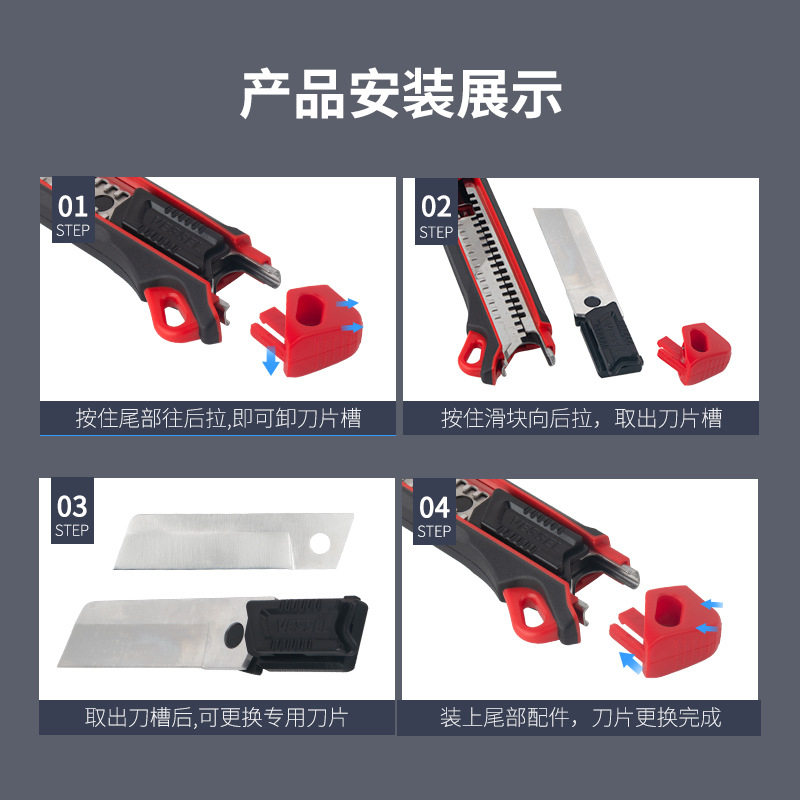 产品安装展示

01
STEP

按住尾部往后拉,即可卸刀片槽

02
STEP

按住滑块向后拉，取出刀片槽

03
STEP

取出刀槽后,可更换专用刀片

04
STEP

装上尾部配件，刀片更换完成