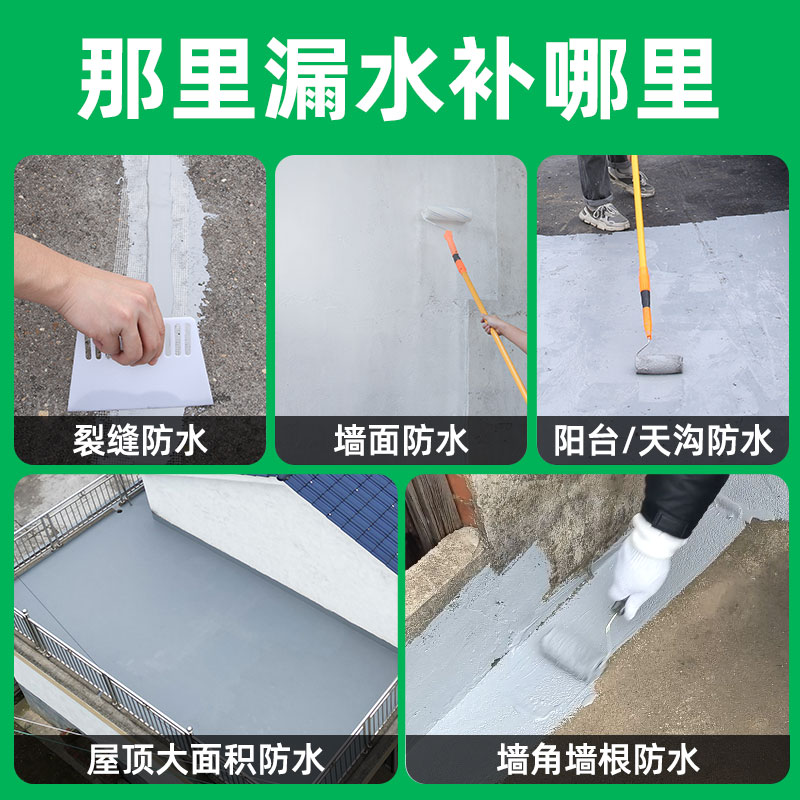 那里漏水补哪里

裂缝防水

墙面防水

阳台/天沟防水

屋顶大面积防水

墙角墙根防水