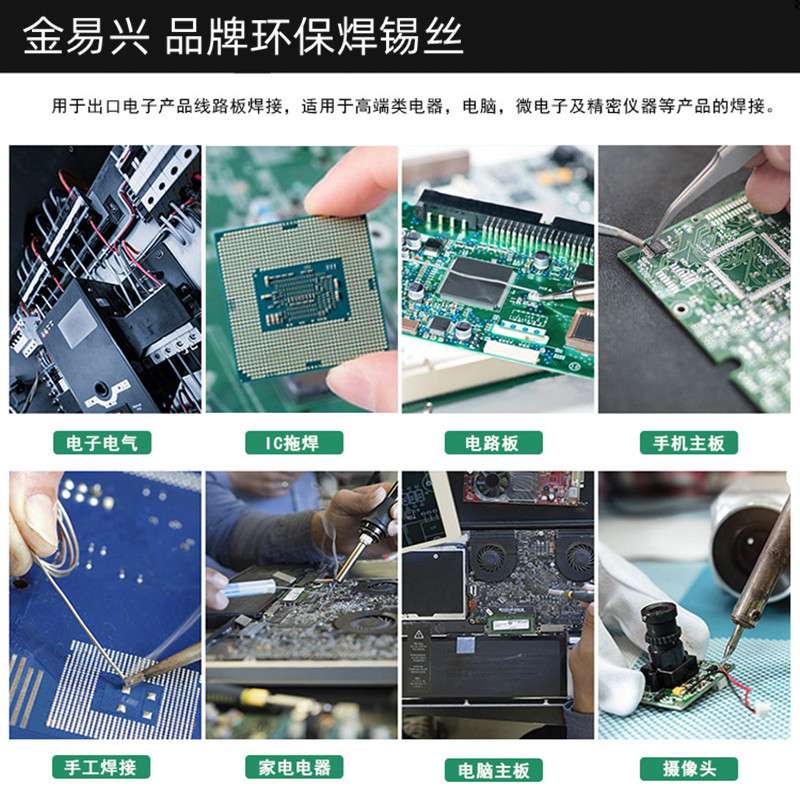 金易兴 品牌环保焊锡丝

用于出口电子产品线路板焊接，适用于高端类电器，电脑，微电子及精密仪器等产品的焊接。

电子电气

IC拖焊

电路板

手机主板

手工焊接

家电电器

电脑主板

摄像头