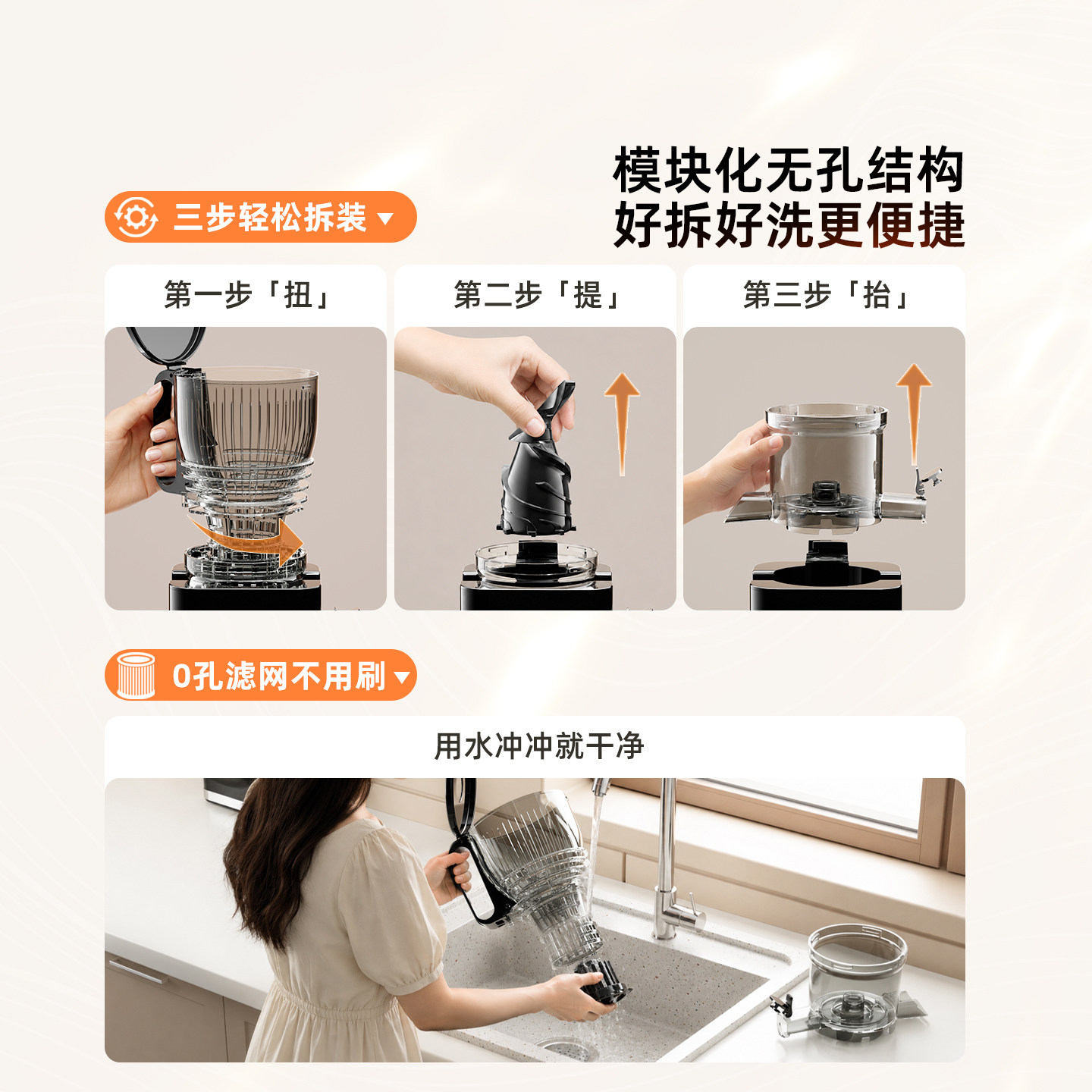 模块化无孔结构
好拆好洗更便捷

三步轻松拆装

第一步「扭」

第二步「提」

第三步「抬」

0孔滤网不用刷

用水冲冲就干净