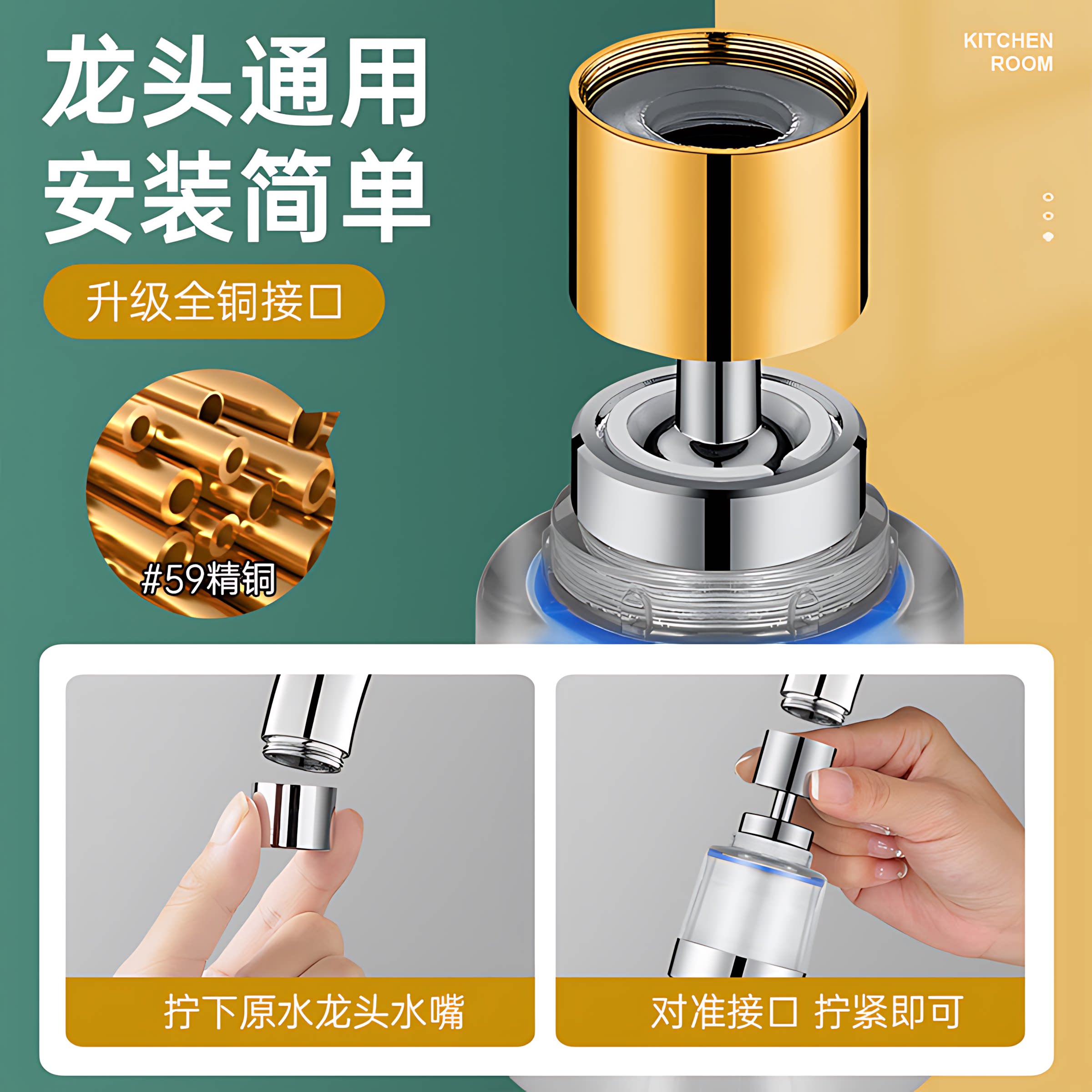 龙头通用
安装简单

KITCHEN
ROOM

升级全铜接口

#59精铜

拧下原水龙头水嘴

对准接口 拧紧即可