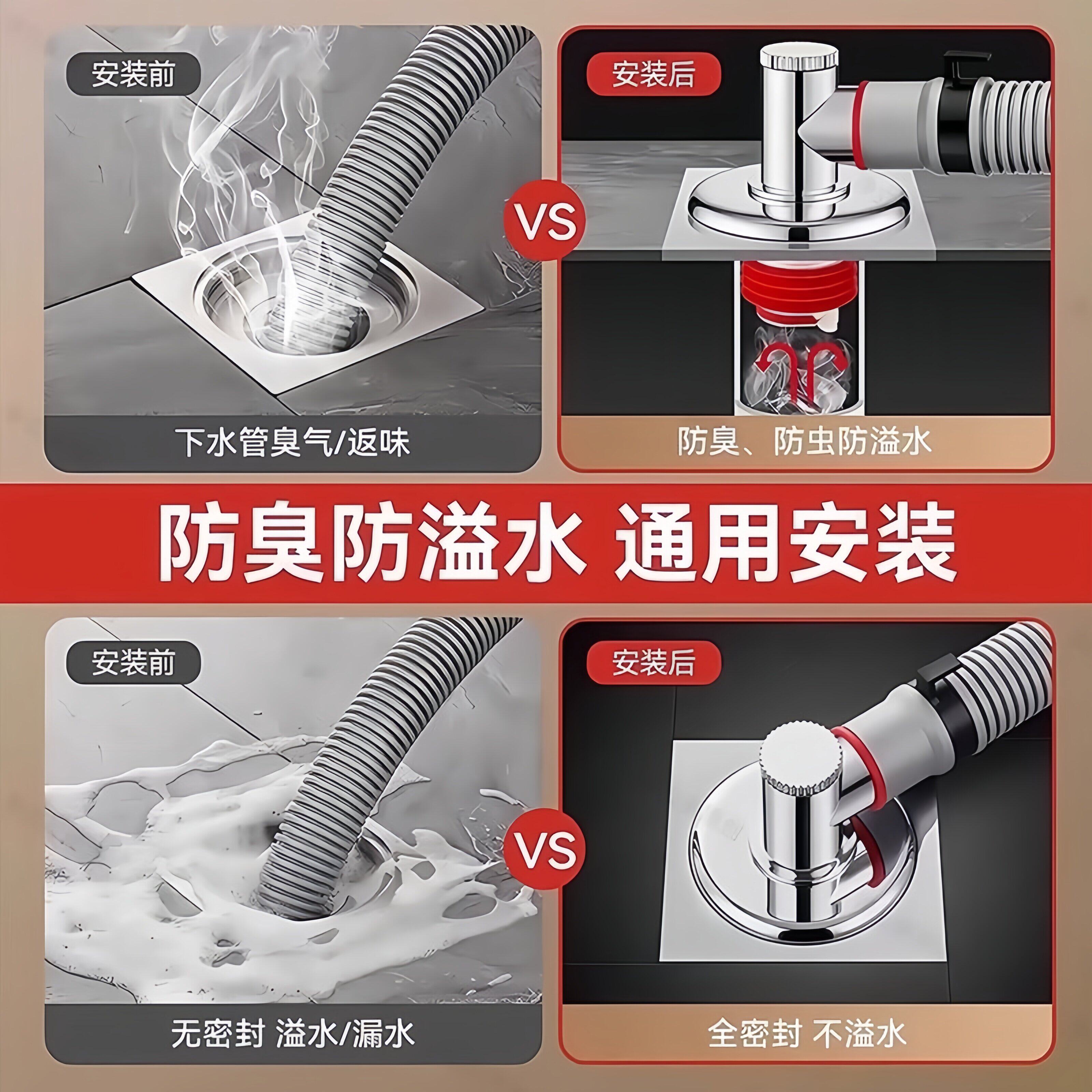 安装前

下水管臭气/返味

VS

安装后

防臭、防虫防溢水

防臭防溢水 通用安装

安装前

无密封 溢水/漏水

VS

安装后

全密封 不溢水