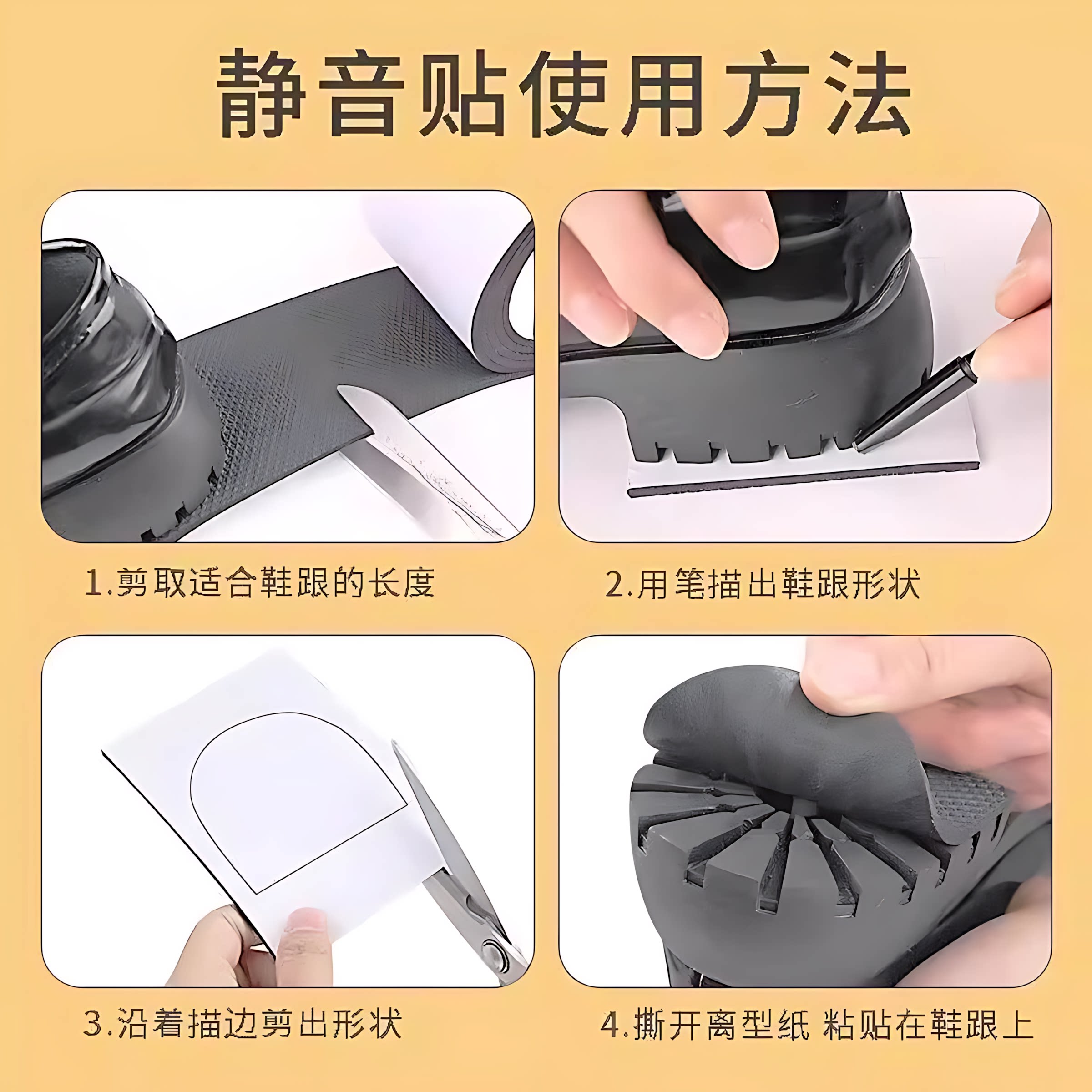 静音贴使用方法

1.剪取适合鞋跟的长度

2.用笔描出鞋跟形状

3.沿着描边剪出形状

4.撕开离型纸 粘贴在鞋跟上