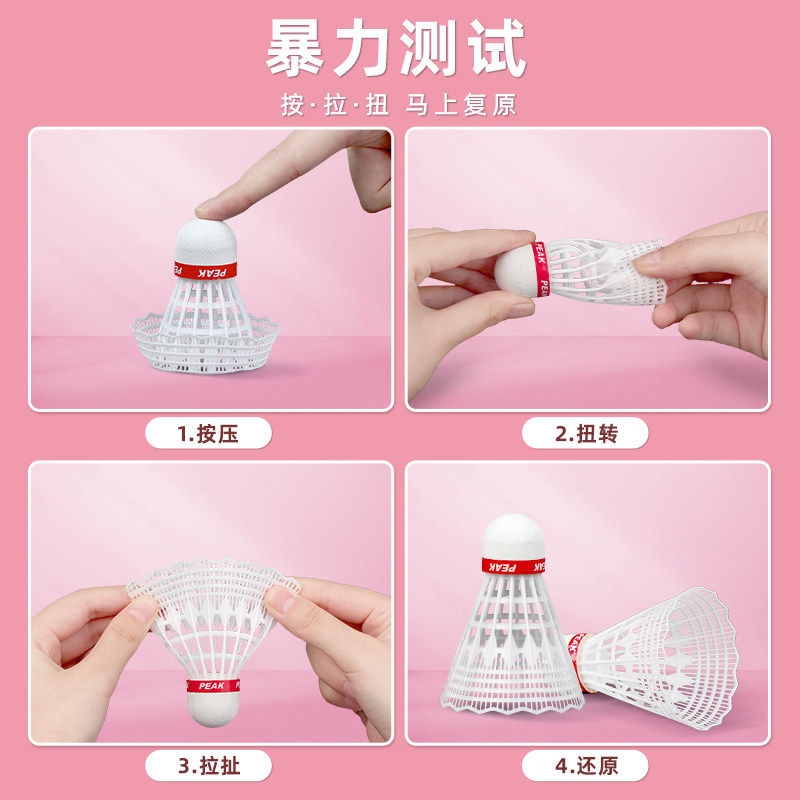 暴力测试

按·拉·扭 马上复原

PEAK

1.按压

PEAK

2.扭转

PEAK

3.拉扯

PEAK

4.还原