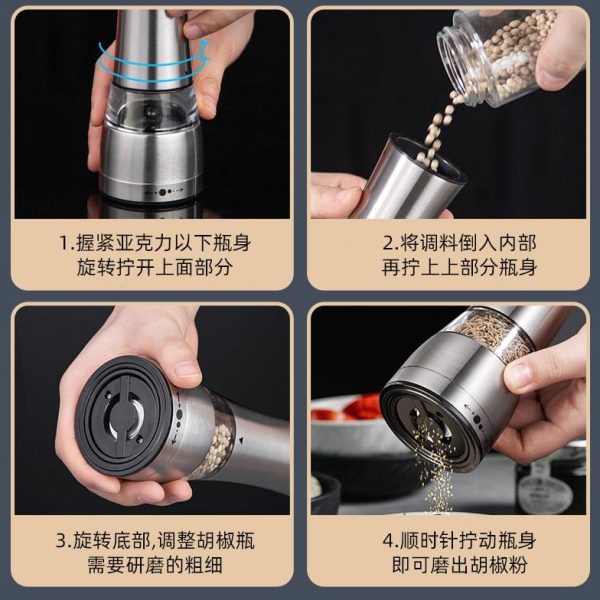 1.握紧亚克力以下瓶身
旋转拧开上面部分

2.将调料倒入内部
再拧上上部分瓶身

3.旋转底部,调整胡椒瓶
需要研磨的粗细

4.顺时针拧动瓶身
即可磨出胡椒粉