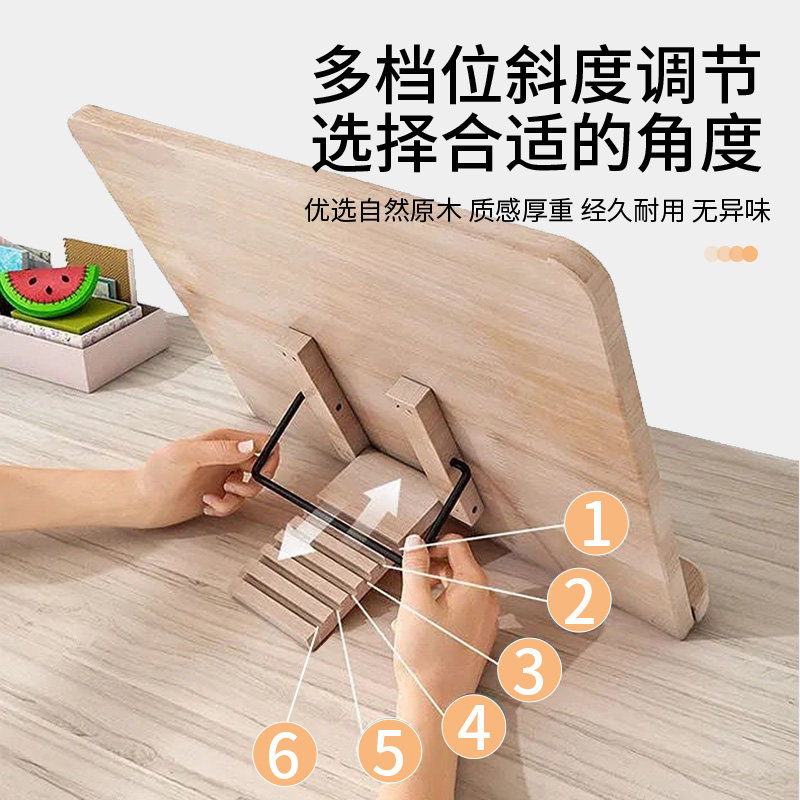 多档位斜度调节
选择合适的角度

优选自然原木 质感厚重 经久耐用 无异味

1
2
3
4
5
6