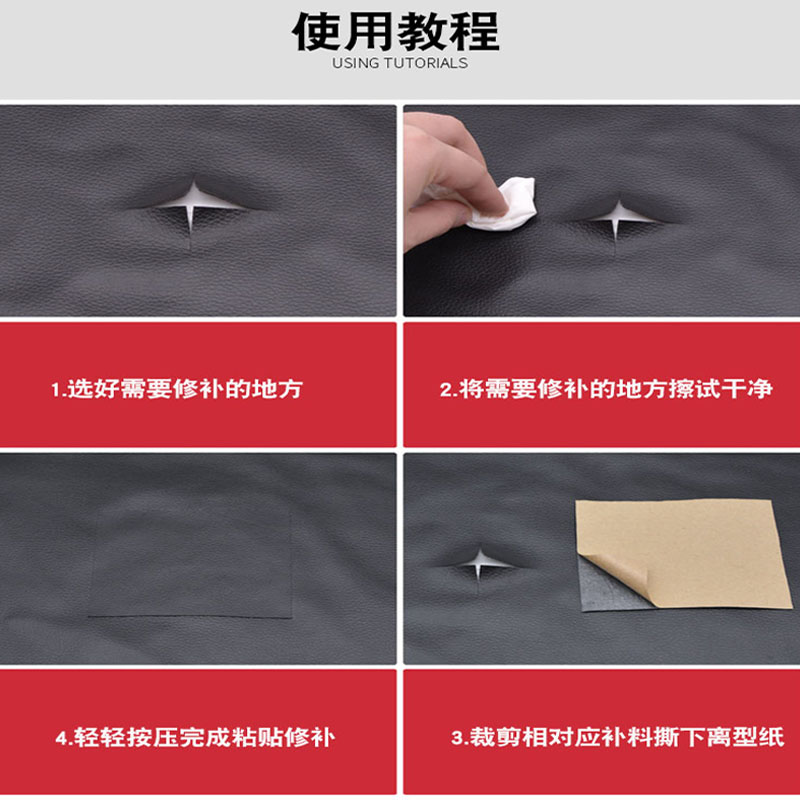 使用教程
USING TUTORIALS

1.选好需要修补的地方

2.将需要修补的地方擦试干净

4.轻轻按压完成粘贴修补

3.裁剪相对应补料撕下离型纸