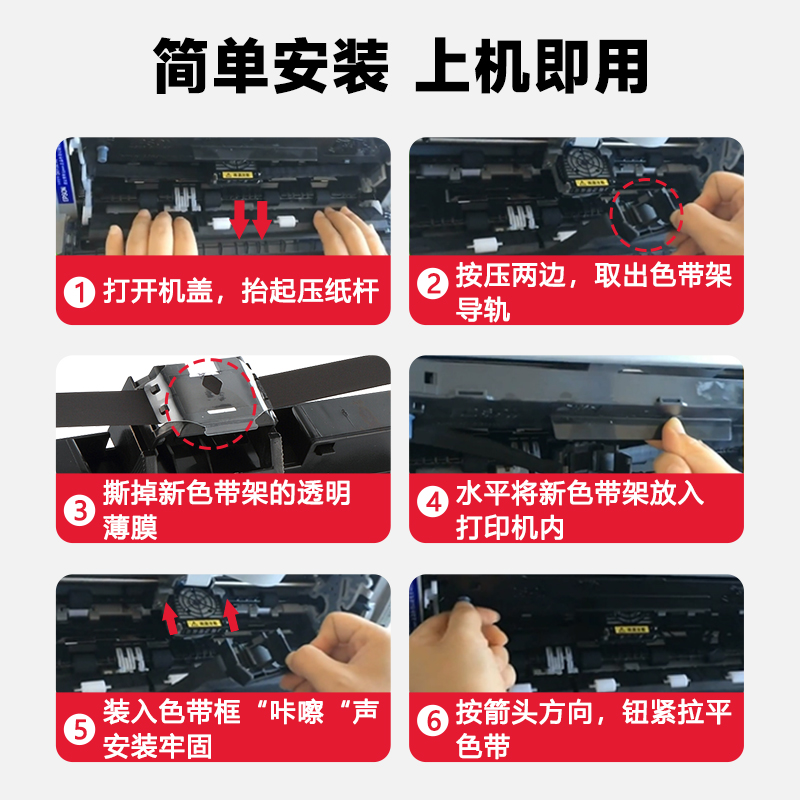 简单安装 上机即用

1 打开机盖，抬起压纸杆

2 按压两边，取出色带架导轨

3 撕掉新色带架的透明薄膜

4 水平将新色带架放入打印机内

5 装入色带框“咔嚓“声安装牢固

6 按箭头方向，钮紧拉平色带