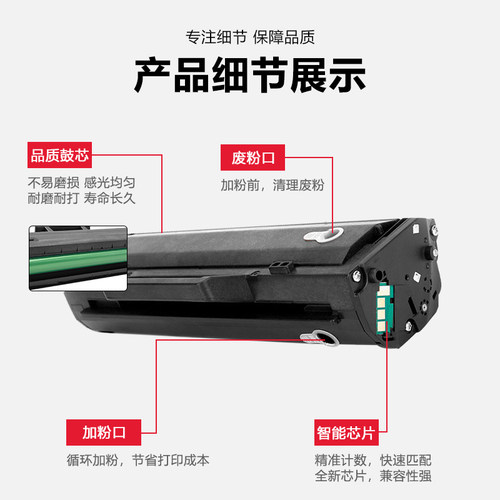 专注细节 保障品质

产品细节展示

品质鼓芯

不易磨损 感光均匀
耐磨耐打 寿命长久

废粉口

加粉前，清理废粉

加粉口

循环加粉，节省打印成本

智能芯片

精准计数，快速匹配
全新芯片，兼容性强