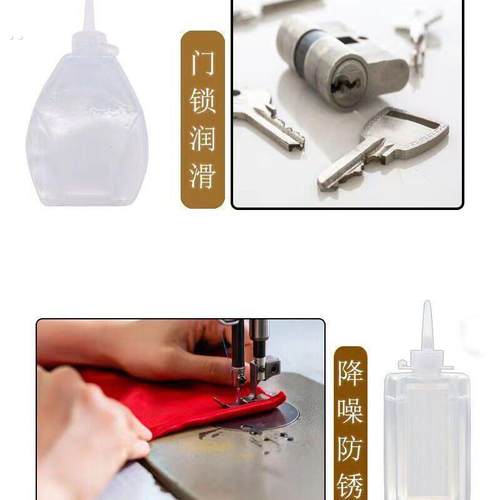 门锁润滑

降噪防锈